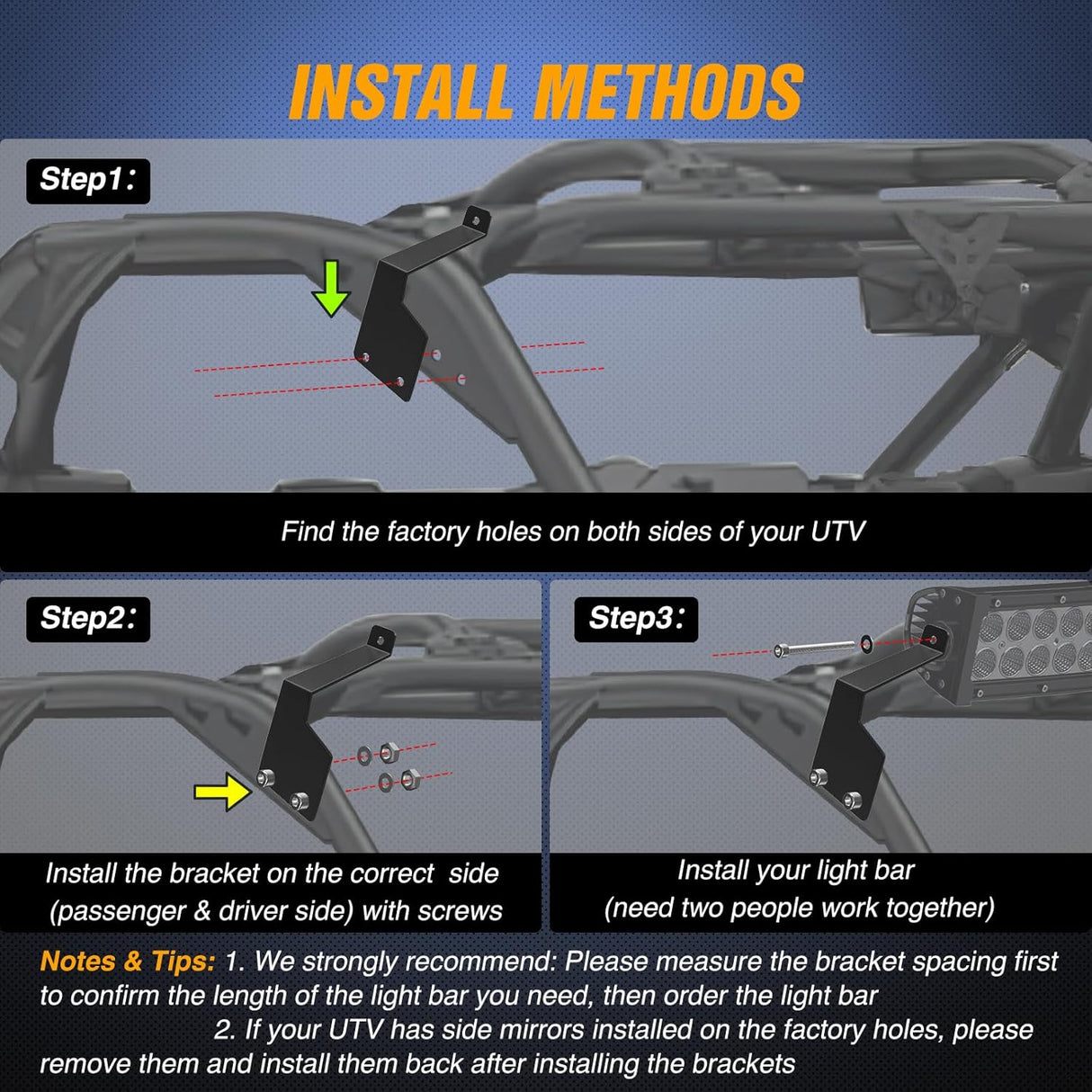 INSTALL METHODS

Step1:

Find the factory holes on both sides of your UTV

Step2:

Install the bracket on the correct side (passenger & driver side) with screws

Step3:

Install your light bar (need two people work together)

Notes & Tips: 1. We strongly recommend: Please measure the bracket spacing first to confirm the length of the light bar you need, then order the light bar
2. If your UTV has side mirrors installed on the factory holes, please remove them and install them back after installing the brackets