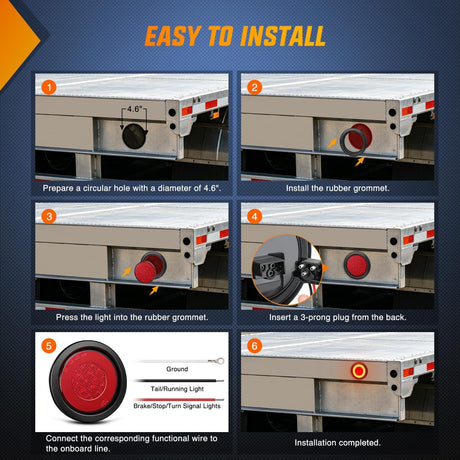 EASY TO INSTALL

1
4.6"
Prepare a circular hole with a diameter of 4.6".

2
Install the rubber grommet.

3
Press the light into the rubber grommet.

4
Insert a 3-prong plug from the back.

5
Ground
Tail/Running Light
Brake/Stop/Turn Signal Lights
Connect the corresponding functional wire to the onboard line.

6
Installation completed.