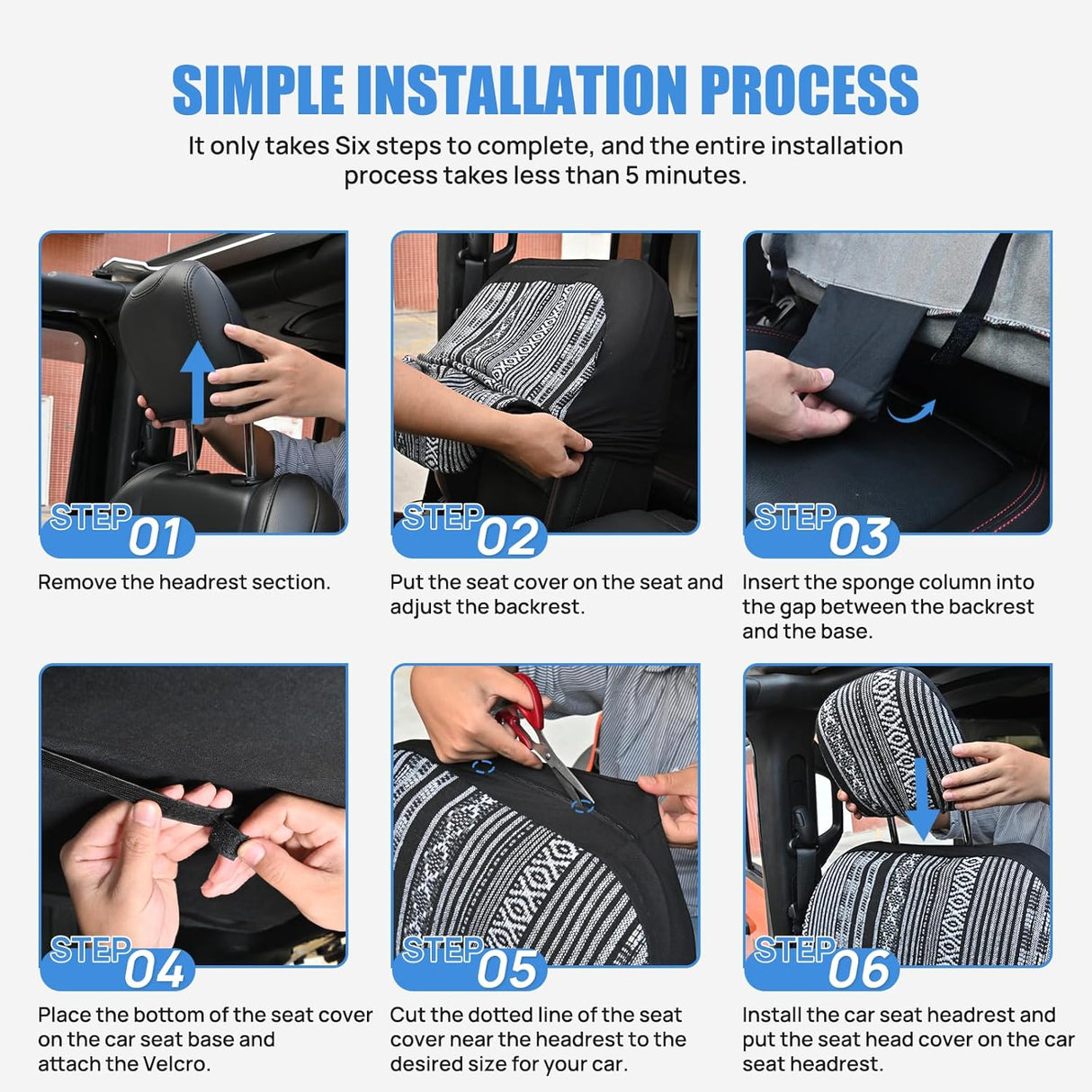 SIMPLE INSTALLATION PROCESS

It only takes Six steps to complete, and the entire installation process takes less than 5 minutes.

STEP 01

Remove the headrest section.

STEP 02

Put the seat cover on the seat and adjust the backrest.

STEP 03

Insert the sponge column into the gap between the backrest and the base.

STEP 04

Place the bottom of the seat cover on the car seat base and attach the Velcro.

STEP 05

Cut the dotted line of the seat cover near the headrest to the desired size for your car.

STEP 06

Install the car seat headrest and put the seat head cover on the car seat headrest.