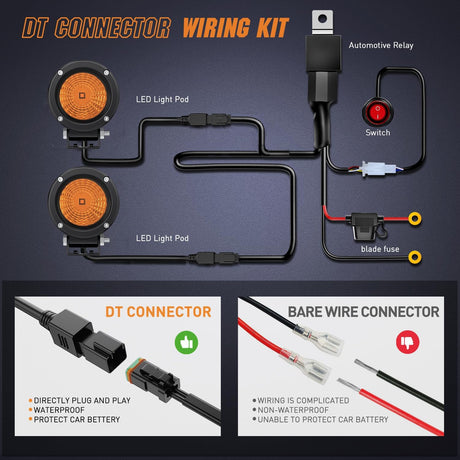 DT CONNECTOR WIRING KIT

Automotive Relay

LED Light Pod

Switch

LED Light Pod

blade fuse

DT CONNECTOR

• DIRECTLY PLUG AND PLAY
• WATERPROOF
• PROTECT CAR BETTERY

BARE WIRE CONNECTOR

• WIRING IS COMPLICATED
• NON-WATERPROOF
• UNABLE TO PROTECT CAR BATTERY