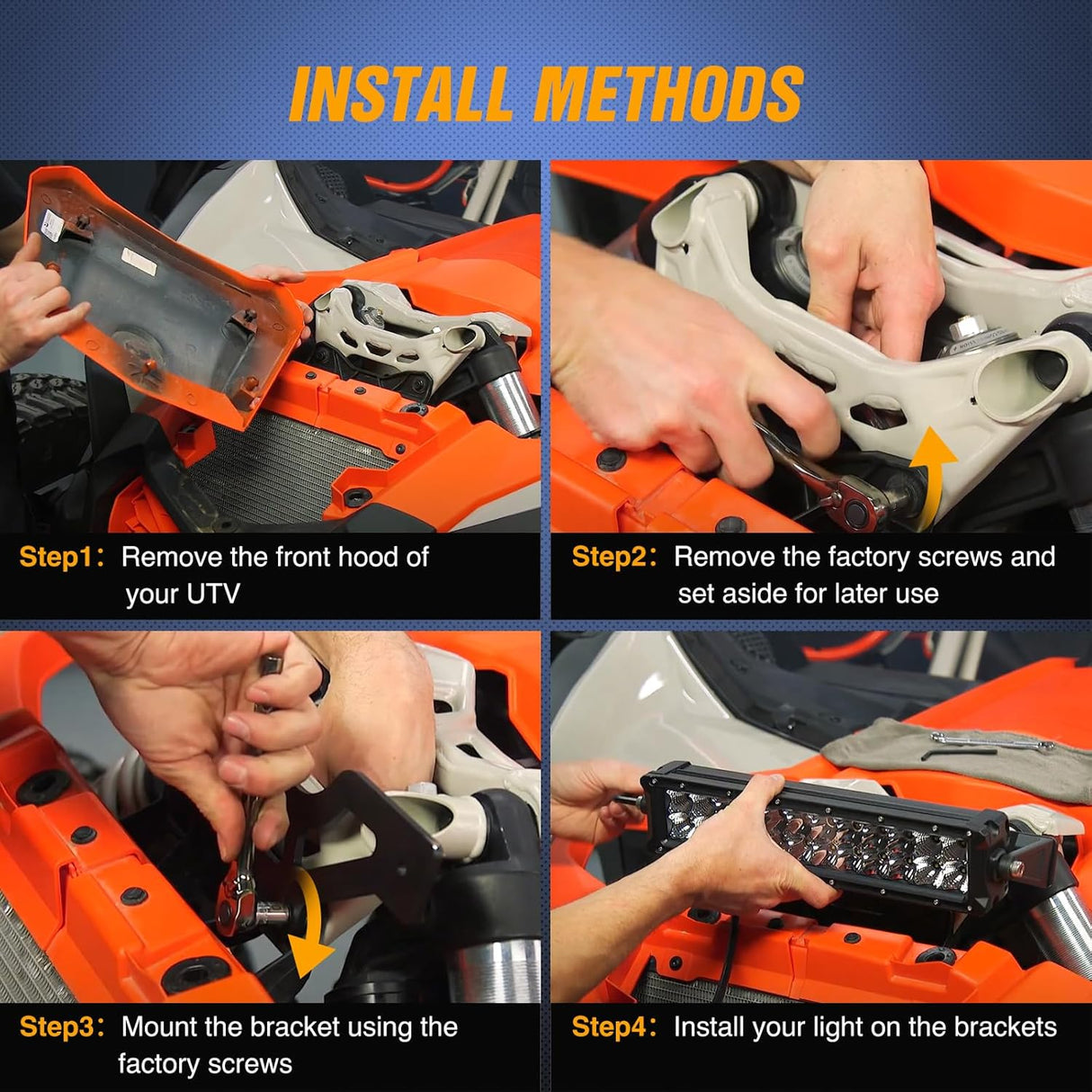 INSTALL METHODS

Step1: Remove the front hood of your UTV

Step2: Remove the factory screws and set aside for later use

Step3: Mount the bracket using the factory screws

Step4: Install your light on the brackets