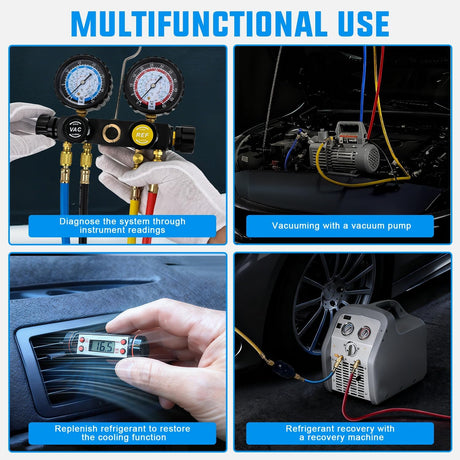 MULTIFUNCTIONAL USE

VAC

REF

Diagnose the system through instrument readings

Vacuuming with a vacuum pump

16.5

Replenish refrigerant to restore the cooling function

Refrigerant recovery with a recovery machine