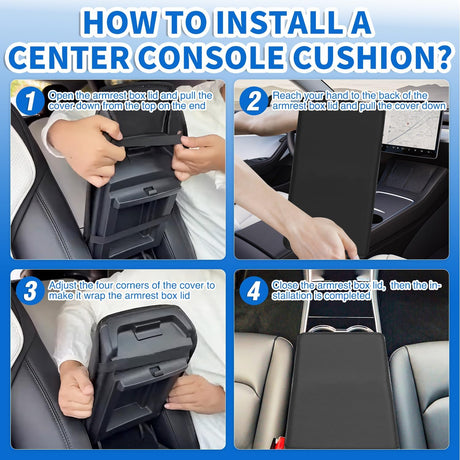 HOW TO INSTALL A CENTER CONSOLE CUSHION?

1 Open the armrest box lid and pull the cover down from the top on the end

2 Reach your hand to the back of the armrest box lid and pull the cover down

3 Adjust the four corners of the cover to make it wrap the armrest box lid

4 Close the armrest box lid, then the installation is completed