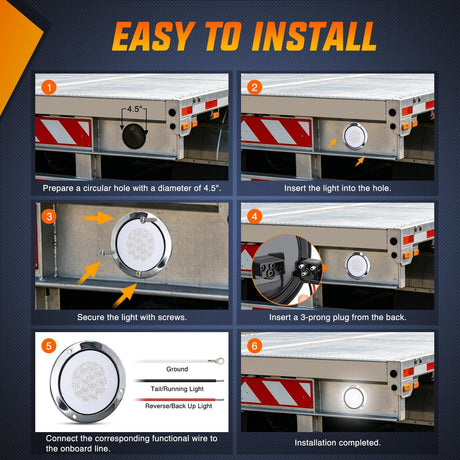 EASY TO INSTALL

1
4.5"
Prepare a circular hole with a diameter of 4.5".

2
Insert the light into the hole.

3
Secure the light with screws.

4
Insert a 3-prong plug from the back.

5
Ground
Tail/Running Light
Reverse/Back Up Light
Connect the corresponding functional wire to the onboard line.

6
Installation completed.