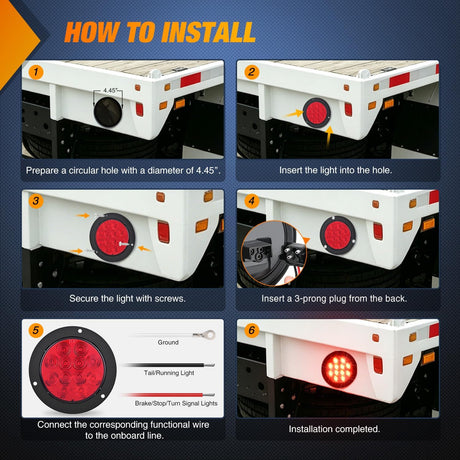 HOW TO INSTALL

1

4.45"

Prepare a circular hole with a diameter of 4.45".

2

Insert the light into the hole.

3

Secure the light with screws.

4

Insert a 3-prong plug from the back.

5

Ground

Tail/Running Light

Brake/Stop/Turn Signal Lights

Connect the corresponding functional wire to the onboard line.

6

Installation completed.