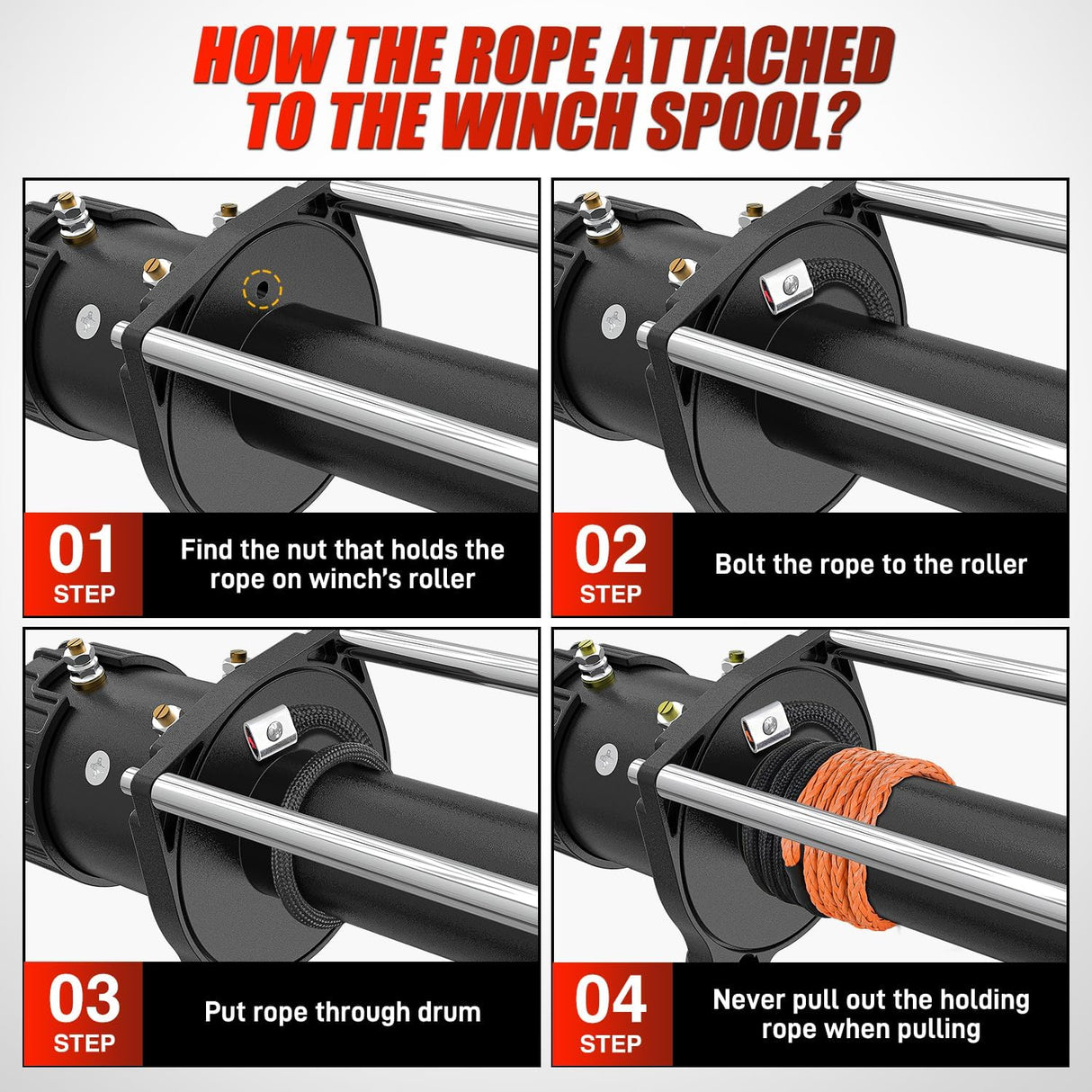 HOW THE ROPE ATTACHED TO THE WINCH SPOOL?

01
STEP
Find the nut that holds the rope on winch's roller

02
STEP
Bolt the rope to the roller

03
STEP
Put rope through drum

04
STEP
Never pull out the holding rope when pulling