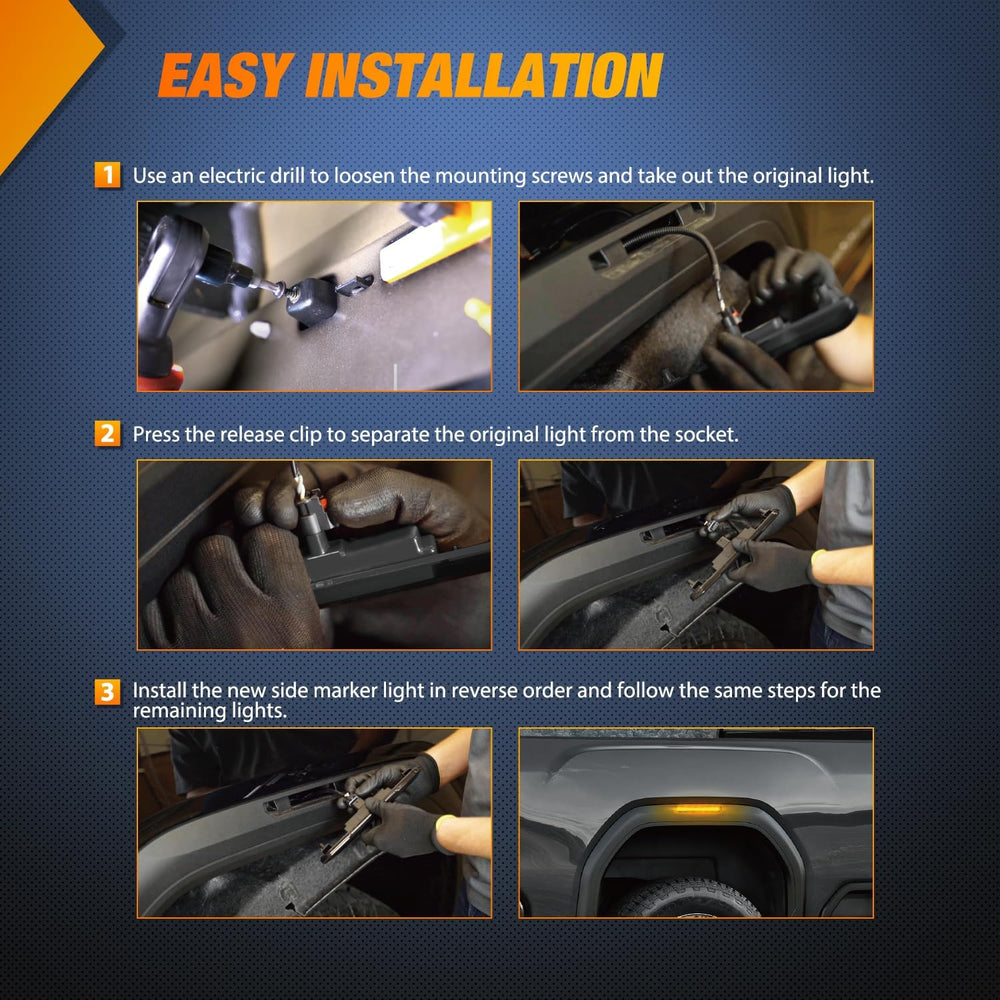 EASY INSTALLATION

1 Use an electric drill to loosen the mounting screws and take out the original light.

2 Press the release clip to separate the original light from the socket.

3 Install the new side marker light in reverse order and follow the same steps for the remaining lights.