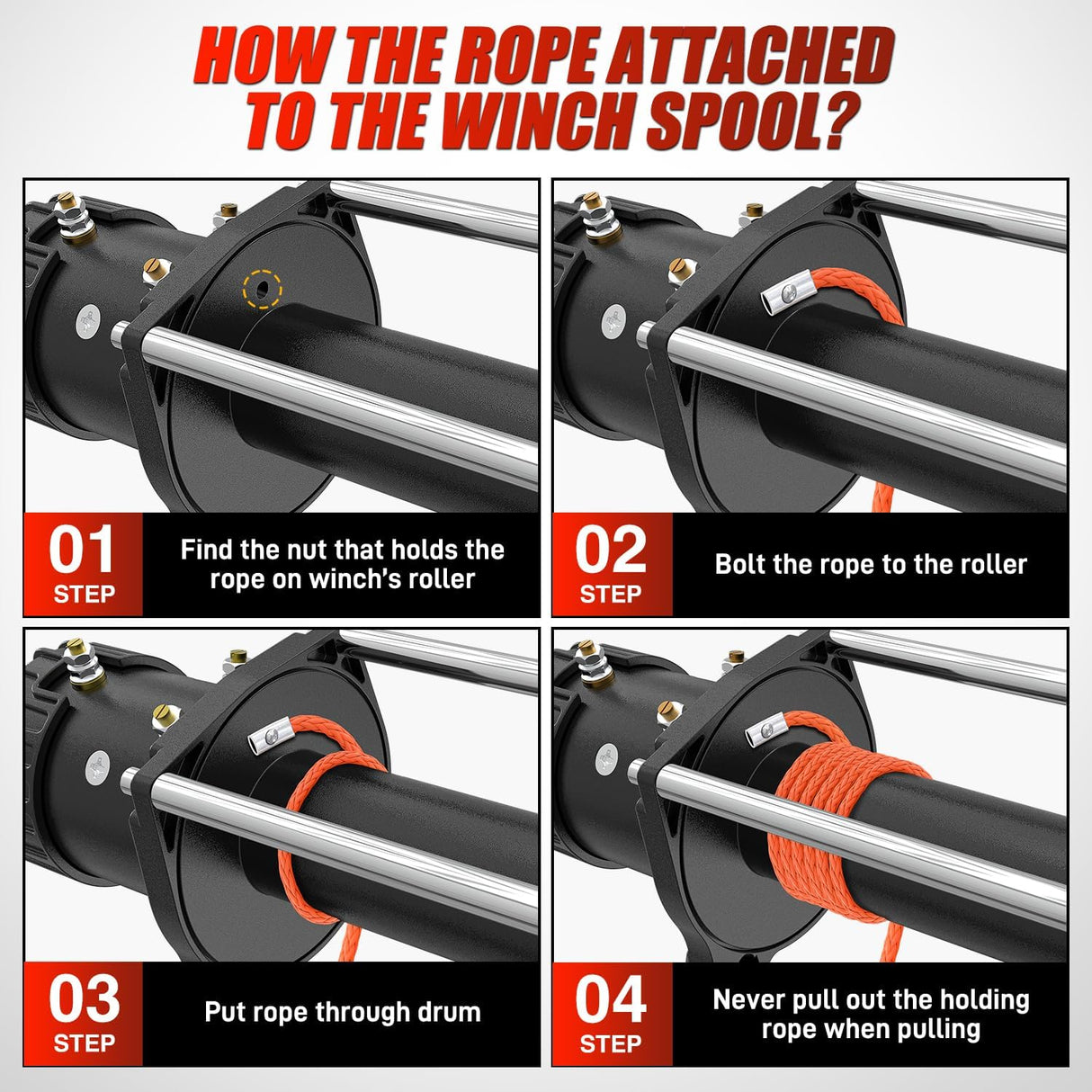 HOW THE ROPE ATTACHED TO THE WINCH SPOOL?

01
STEP
Find the nut that holds the rope on winch's roller

02
STEP
Bolt the rope to the roller

03
STEP
Put rope through drum

04
STEP
Never pull out the holding rope when pulling