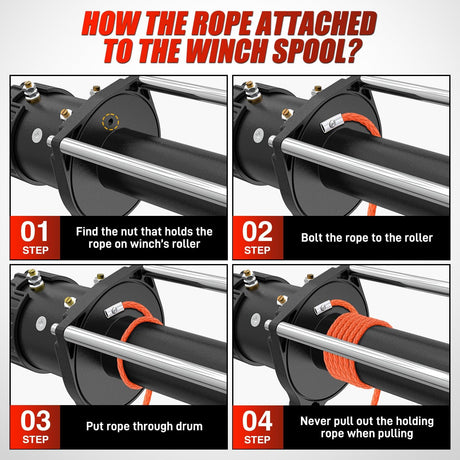 HOW THE ROPE ATTACHED TO THE WINCH SPOOL?

01 STEP
Find the nut that holds the rope on winch's roller

02 STEP
Bolt the rope to the roller

03 STEP
Put rope through drum

04 STEP
Never pull out the holding rope when pulling