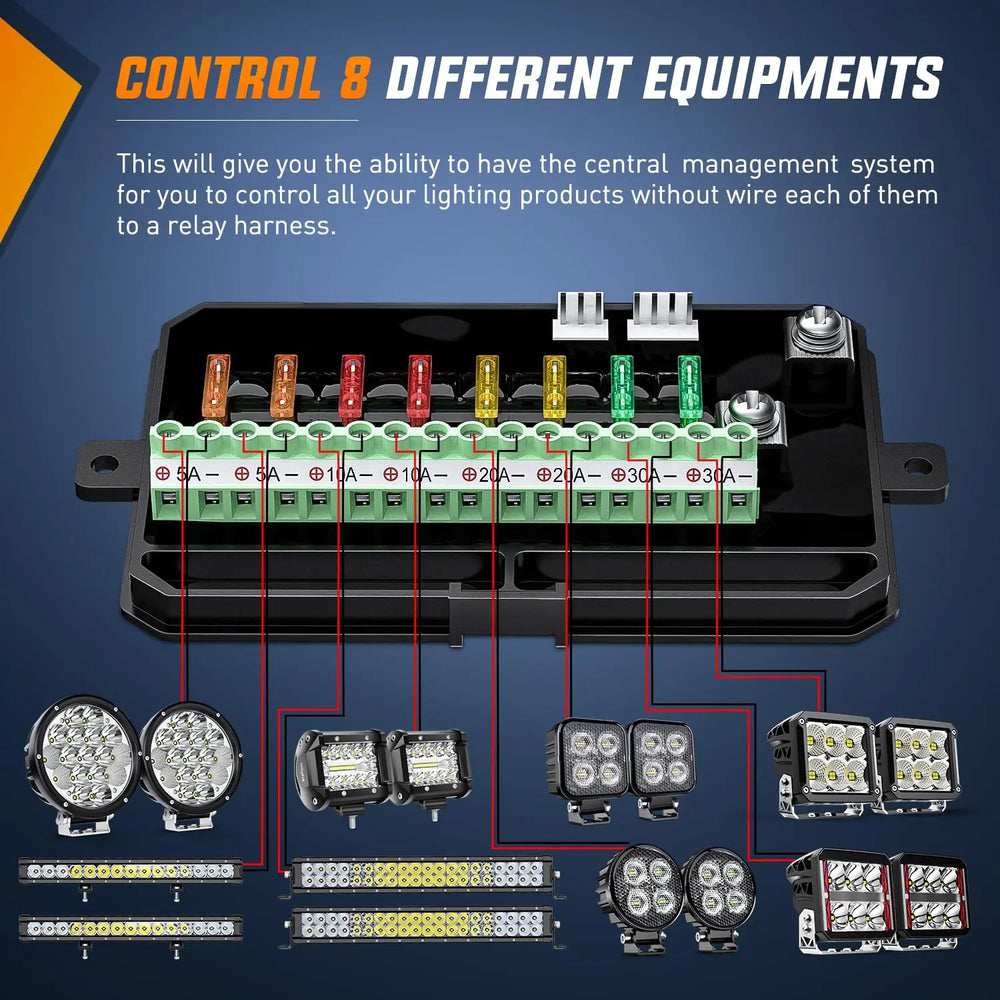 CONTROL 8 DIFFERENT EQUIPMENTS

This will give you the ability to have the central management system for you to control all your lighting products without wire each of them to a relay harness.

⊕ 5A − ⊕ 5A − ⊕ 10A − ⊕ 10A − ⊕ 20A − ⊕ 20A − ⊕ 30A − ⊕ 30A −