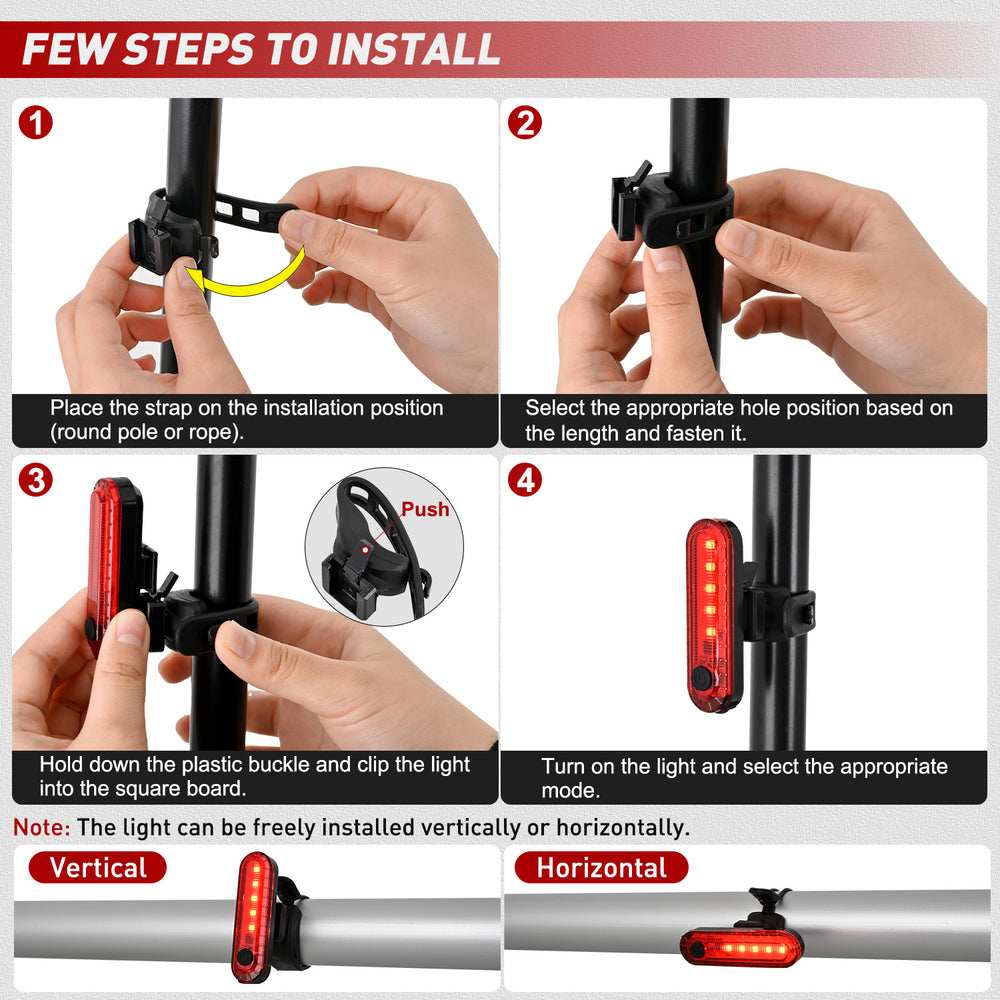 FEW STEPS TO INSTALL

1

Place the strap on the installation position (round pole or rope).

2

Select the appropriate hole position based on the length and fasten it.

3

Push

Hold down the plastic buckle and clip the light into the square board.

4

Turn on the light and select the appropriate mode.

Note: The light can be freely installed vertically or horizontally.

Vertical

Horizontal