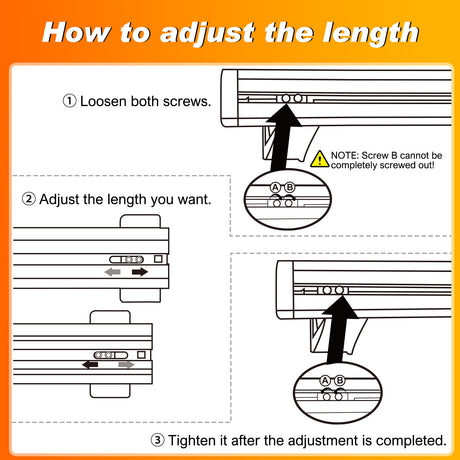 How to adjust the length

① Loosen both screws.

NOTE: Screw B cannot be completely screwed out!

A B

② Adjust the length you want.

A B

③ Tighten it after the adjustment is completed.