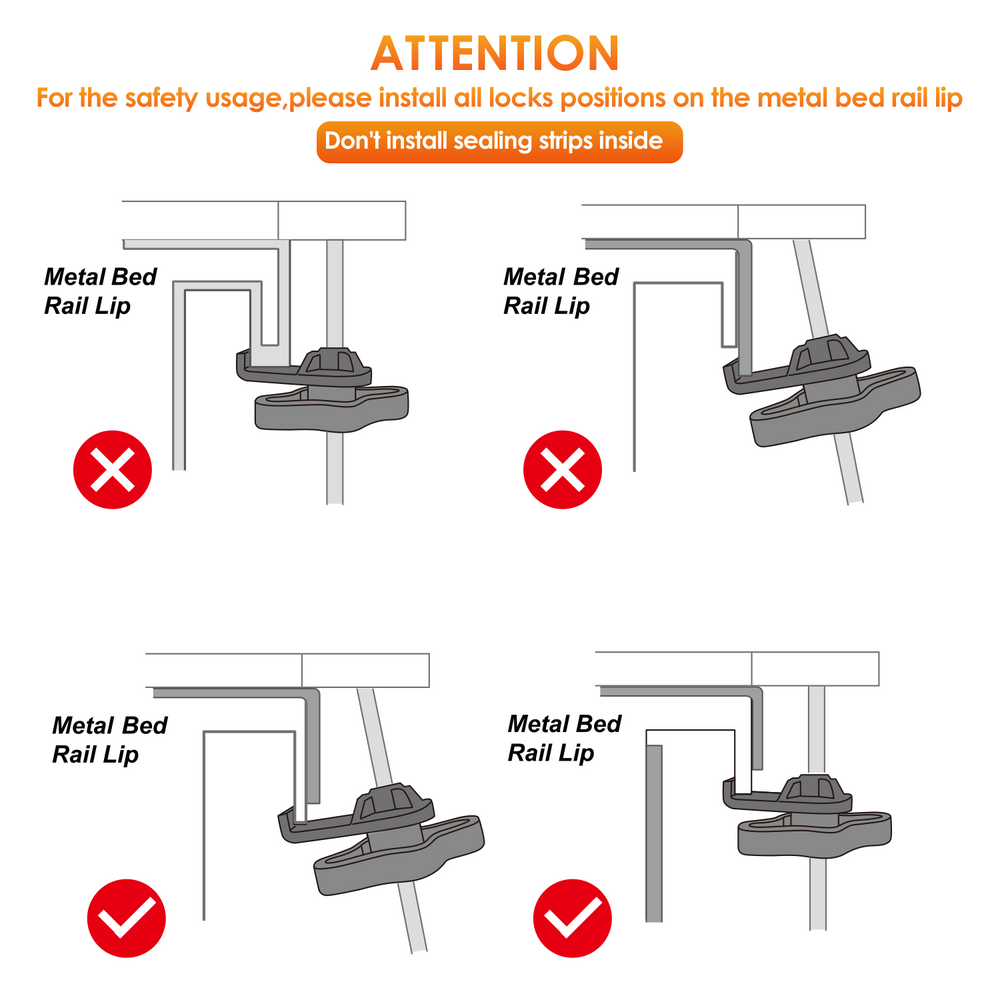 ATTENTION
For the safety usage,please install all locks positions on the metal bed rail lip
Don't install sealing strips inside

Metal Bed Rail Lip

Metal Bed Rail Lip

Metal Bed Rail Lip

Metal Bed Rail Lip