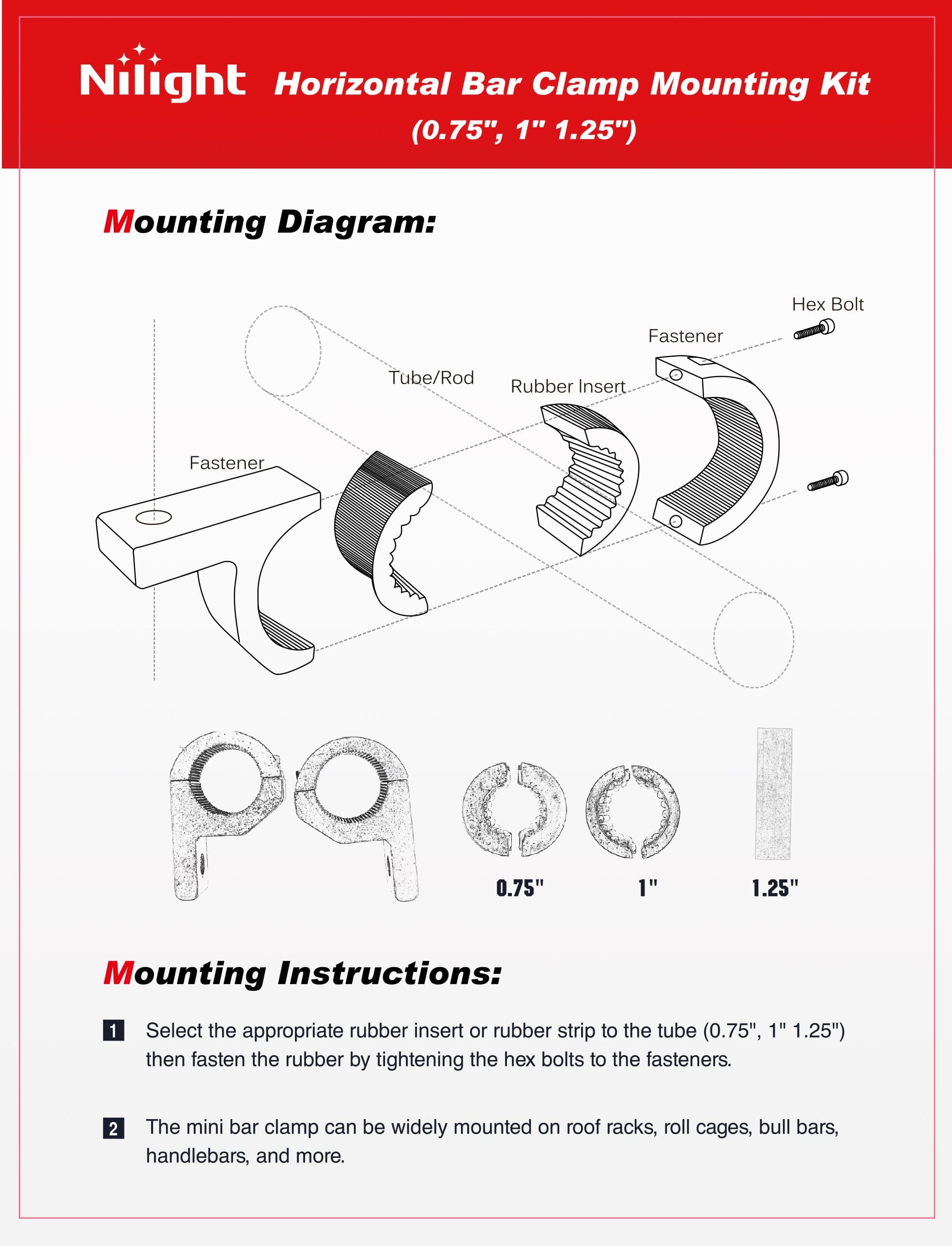 Nilight Horizontal Bar Clamp Mounting Kit (0.75", 1" 1.25")

Mounting Diagram:

Hex Bolt

Fastener

Tube/Rod

Rubber Insert

Fastener

0.75"

1"

1.25"

Mounting Instructions:

1 Select the appropriate rubber insert or rubber strip to the tube (0.75", 1" 1.25") then fasten the rubber by tightening the hex bolts to the fasteners.

2 The mini bar clamp can be widely mounted on roof racks, roll cages, bull bars, handlebars, and more.