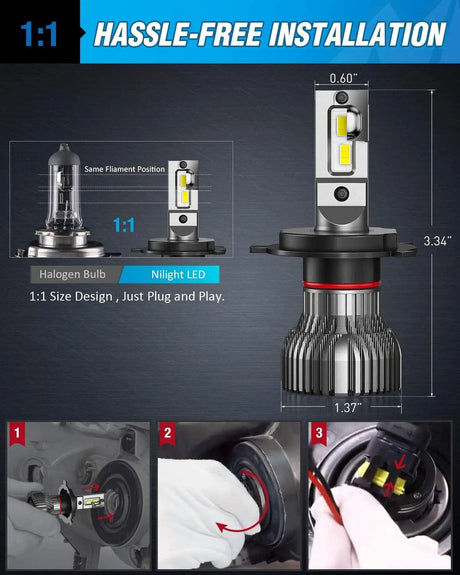 1:1 HASSLE-FREE INSTALLATION

Same Fliament Position

1:1

Halogen Bulb

Nilight LED

1:1 Size Design , Just Plug and Play.

0.60"

3.34"

1.37"

1

2

3