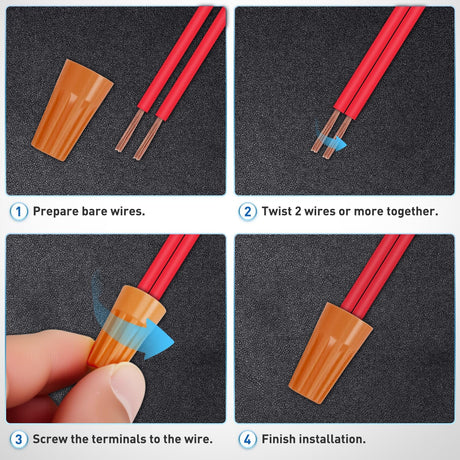 1 Prepare bare wires.

2 Twist 2 wires or more together.

3 Screw the terminals to the wire.

4 Finish installation.