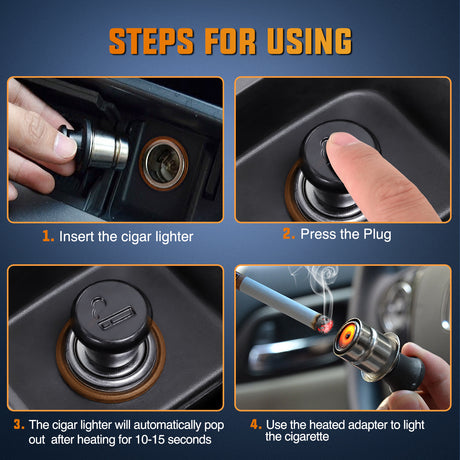 STEPS FOR USING

1. Insert the cigar lighter

2. Press the Plug

3. The cigar lighter will automatically pop out after heating for 10-15 seconds

4. Use the heated adapter to light the cigarette