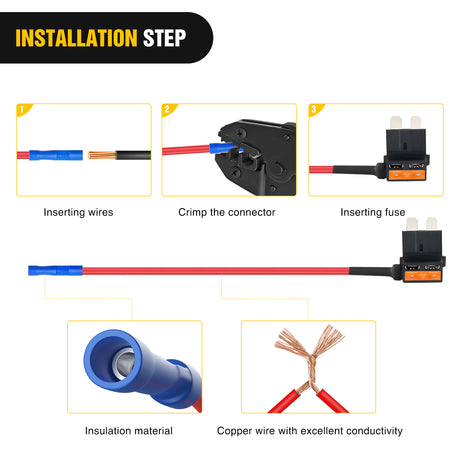 INSTALLATION STEP

1

Inserting wires

2

Crimp the connector

3

Inserting fuse

Insulation material

Copper wire with excellent conductivity