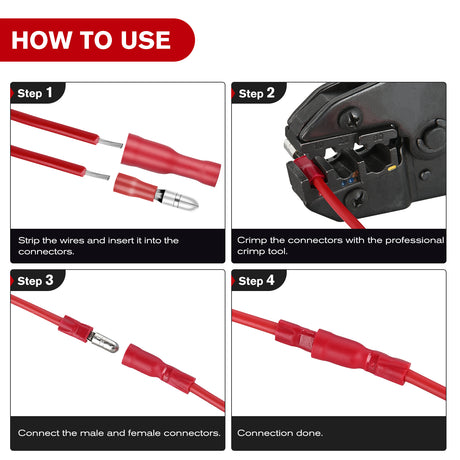 HOW TO USE

Step 1

Strip the wires and insert it into the connectors.

Step 2

Crimp the connectors with the professional crimp tool.

Step 3

Connect the male and female connectors.

Step 4

Connection done.