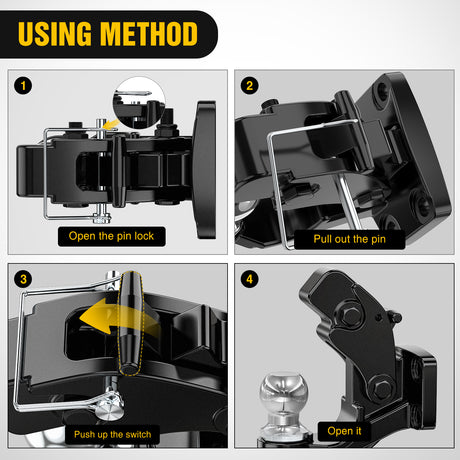 USING METHOD

1
Open the pin lock

2
Pull out the pin

3
Push up the switch

4
Open it