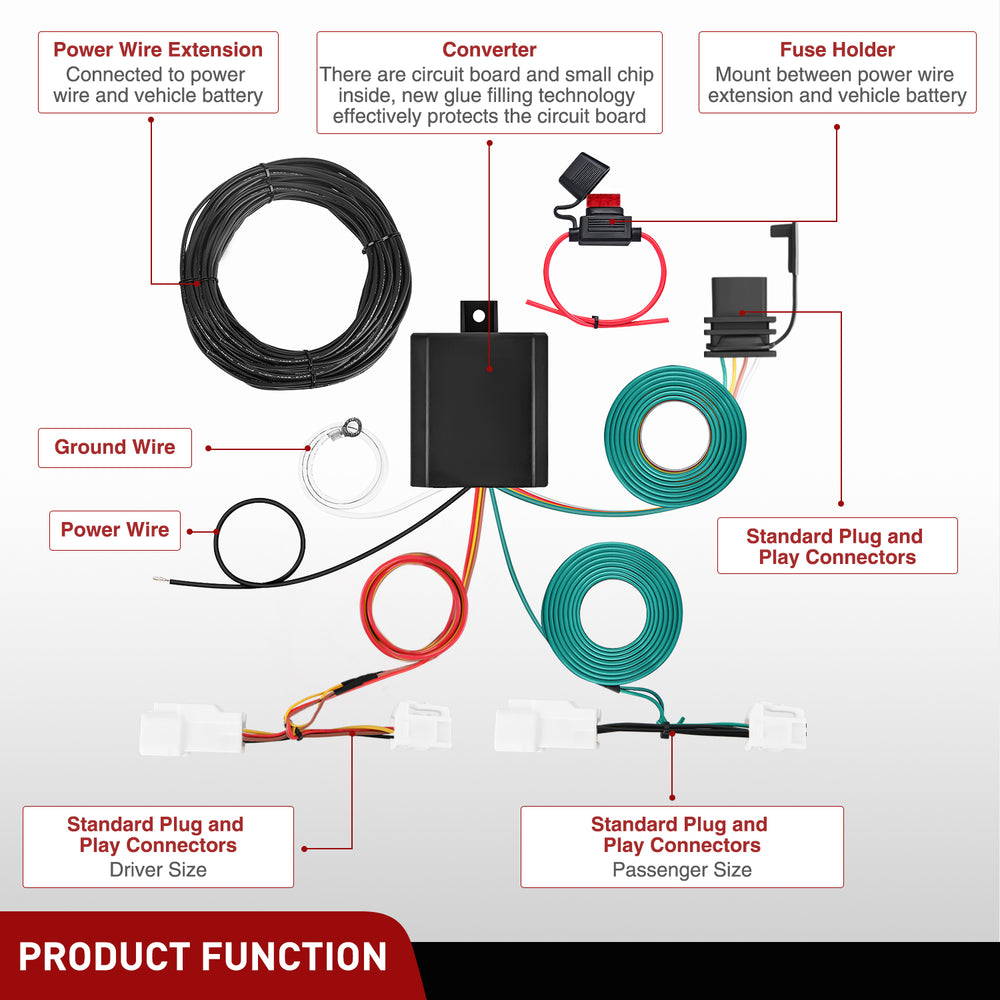 Power Wire Extension
Connected to power wire and vehicle battery

Converter
There are circuit board and small chip inside, new glue filling technology effectively protects the circuit board

Fuse Holder
Mount between power wire extension and vehicle battery

Ground Wire

Power Wire

Standard Plug and Play Connectors

Standard Plug and Play Connectors
Driver Size

Standard Plug and Play Connectors
Passenger Size

PRODUCT FUNCTION