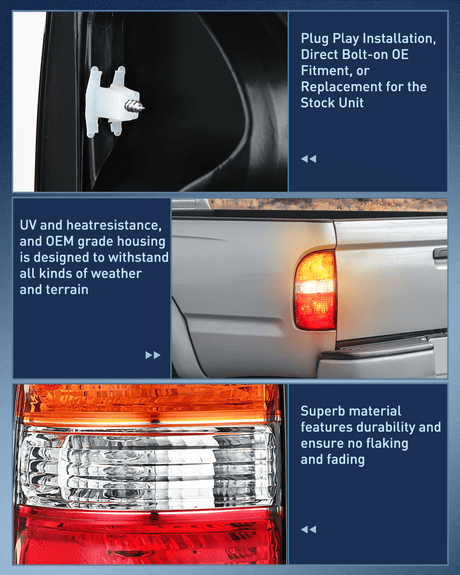 Plug Play Installation, Direct Bolt-on OE Fitment, or Replacement for the Stock Unit

UV and heatresistance, and OEM grade housing is designed to withstand all kinds of weather and terrain

Superb material features durability and ensure no flaking and fading