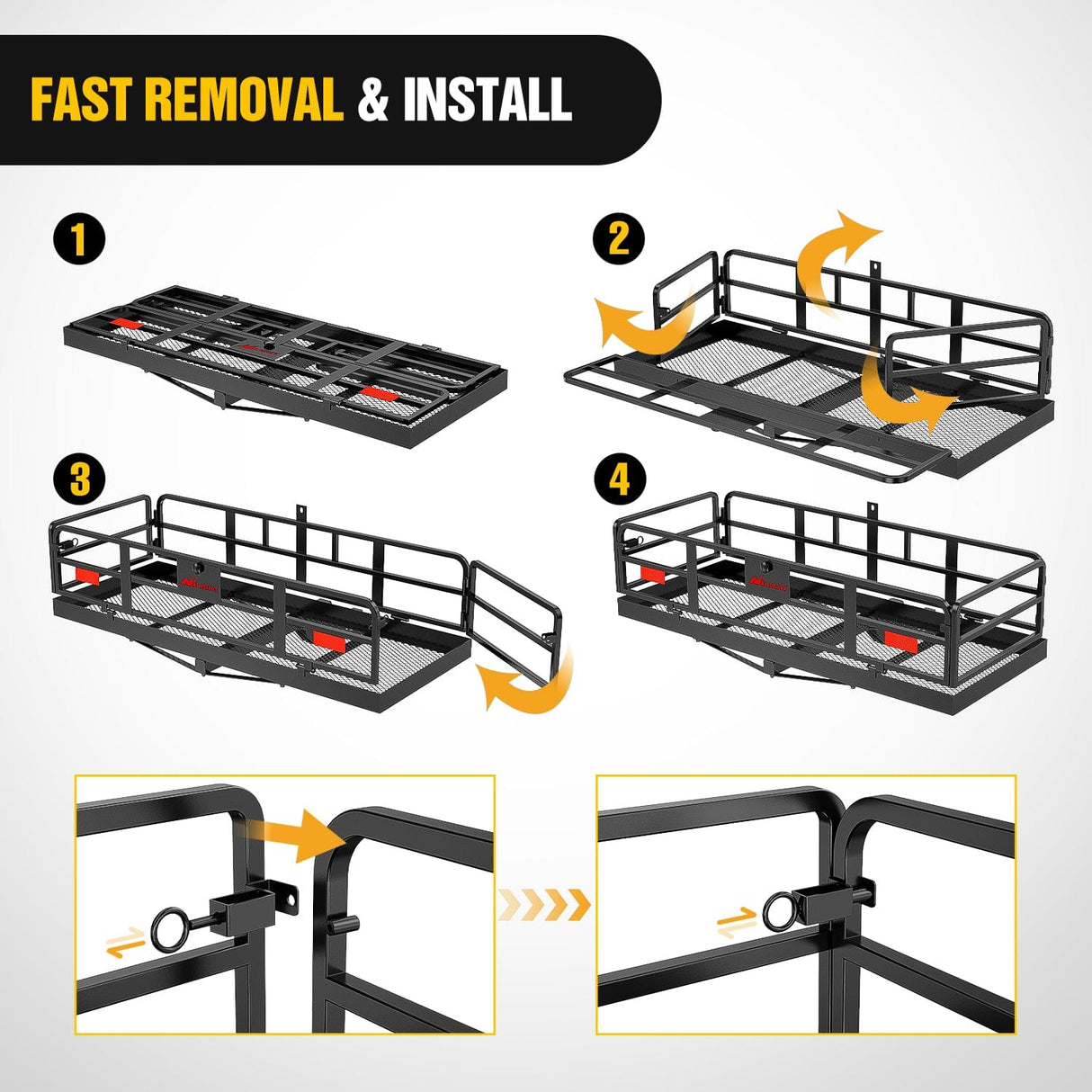 FAST REMOVAL & INSTALL

1

2

3

4