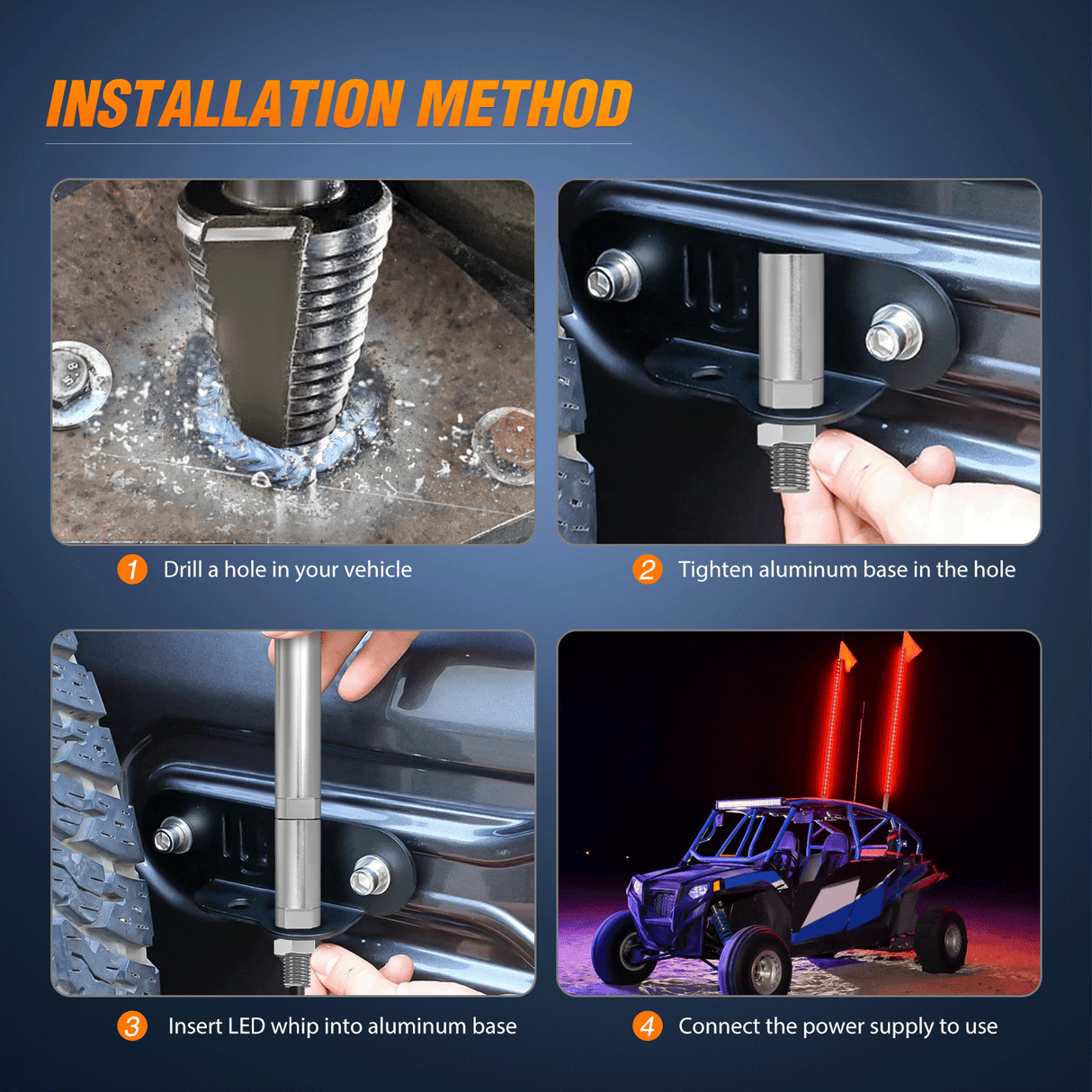 INSTALLATION METHOD

1 Drill a hole in your vehicle

2 Tighten aluminum base in the hole

3 Insert LED whip into aluminum base

4 Connect the power supply to use