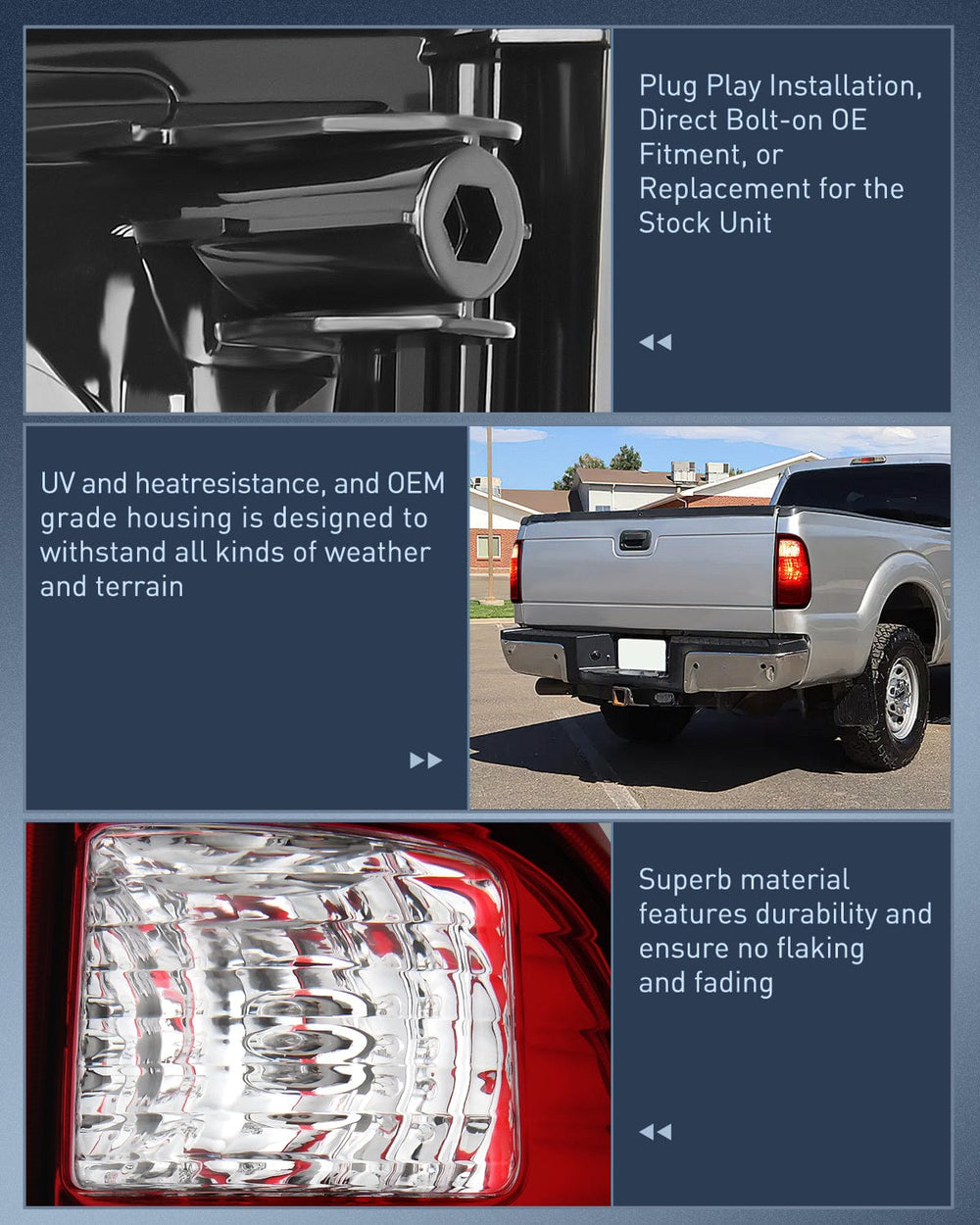 Plug Play Installation, Direct Bolt-on OE Fitment, or Replacement for the Stock Unit

UV and heatresistance, and OEM grade housing is designed to withstand all kinds of weather and terrain

Superb material features durability and ensure no flaking and fading