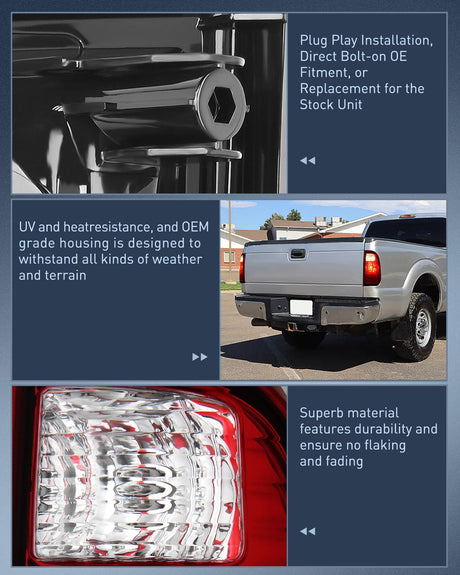 Plug Play Installation, Direct Bolt-on OE Fitment, or Replacement for the Stock Unit

UV and heatresistance, and OEM grade housing is designed to withstand all kinds of weather and terrain

Superb material features durability and ensure no flaking and fading