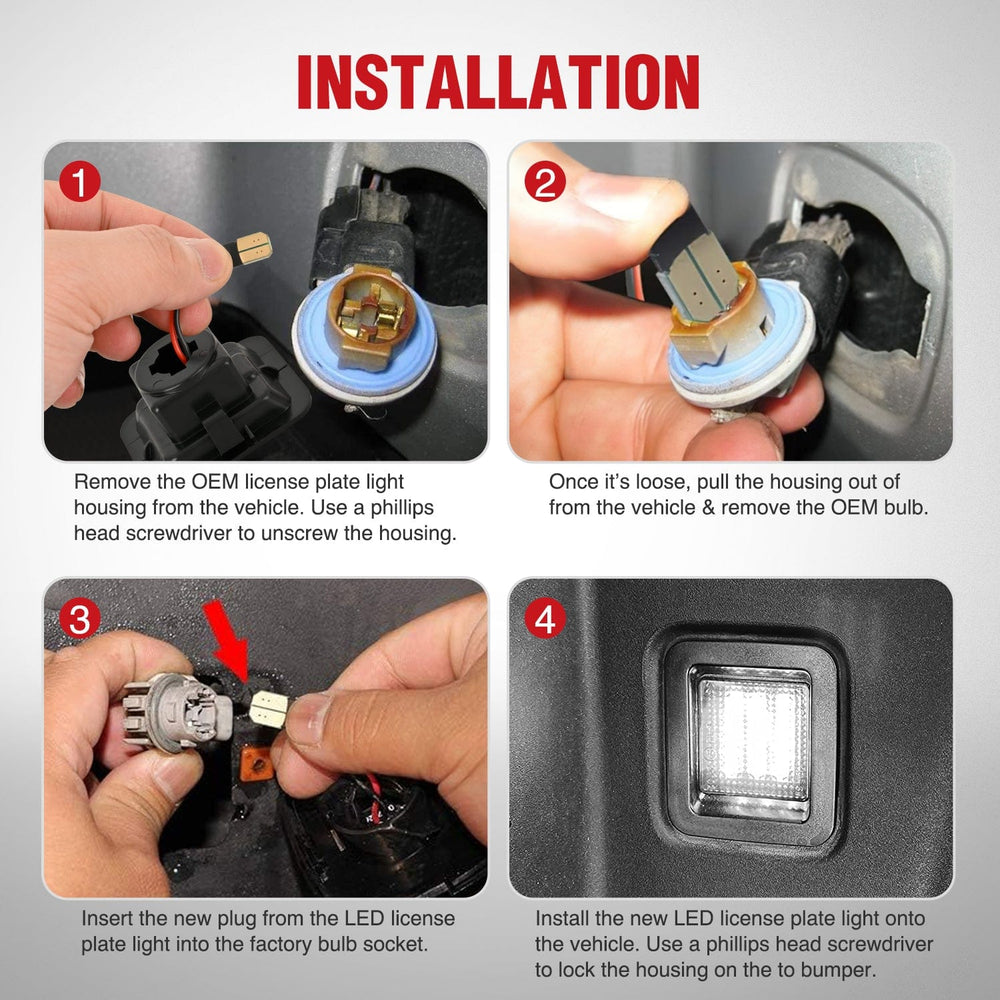 INSTALLATION

1

Remove the OEM license plate light housing from the vehicle. Use a phillips head screwdriver to unscrew the housing.

2

Once it's loose, pull the housing out of from the vehicle & remove the OEM bulb.

3

Insert the new plug from the LED license plate light into the factory bulb socket.

4

Install the new LED license plate light onto the vehicle. Use a phillips head screwdriver to lock the housing on the to bumper.