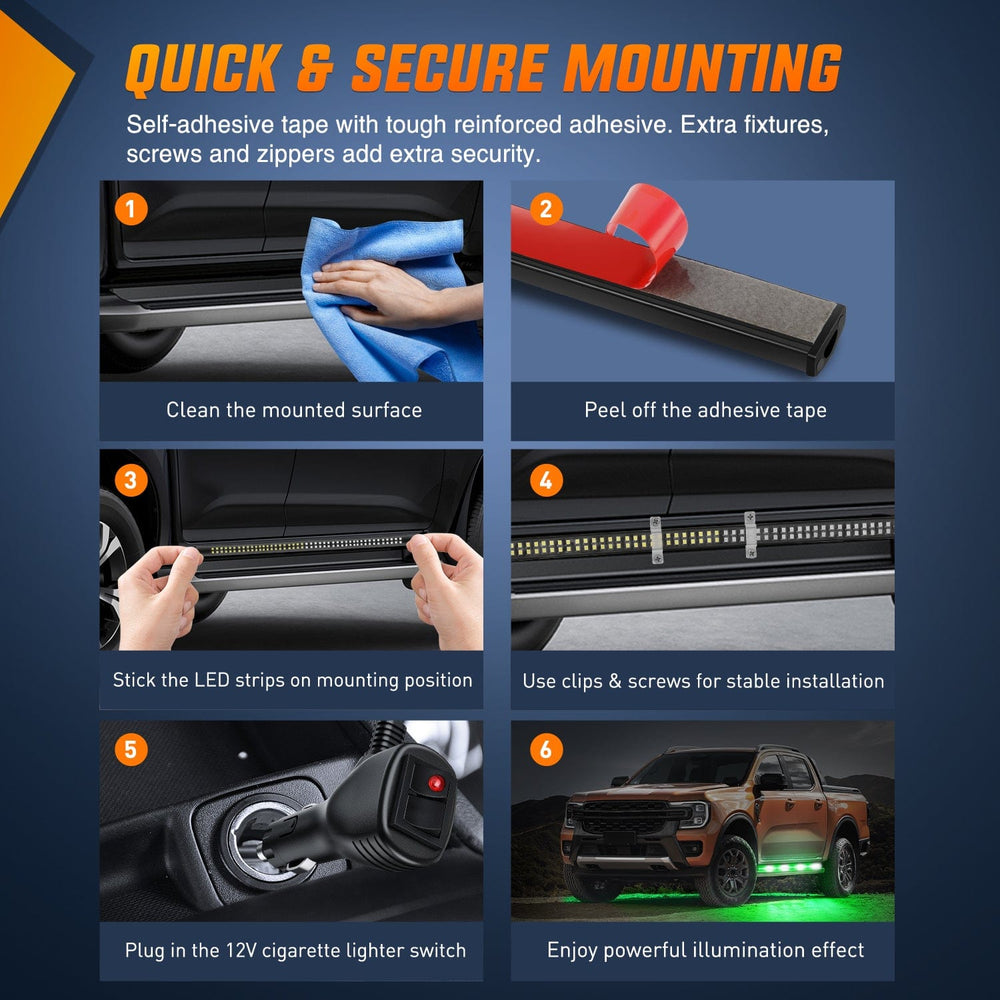 QUICK & SECURE MOUNTING

Self-adhesive tape with tough reinforced adhesive. Extra fixtures, screws and zippers add extra security.

1

Clean the mounted surface

2

Peel off the adhesive tape

3

Stick the LED strips on mounting position

4

Use clips & screws for stable installation

5

Plug in the 12V cigarette lighter switch

6

Enjoy powerful illumination effect