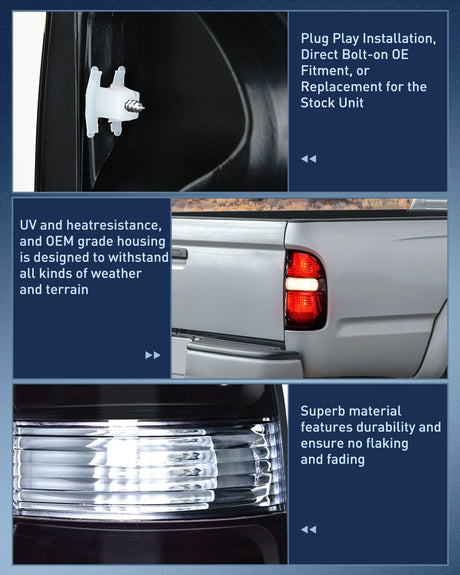 Plug Play Installation, Direct Bolt-on OE Fitment, or Replacement for the Stock Unit

UV and heatresistance, and OEM grade housing is designed to withstand all kinds of weather and terrain

Superb material features durability and ensure no flaking and fading