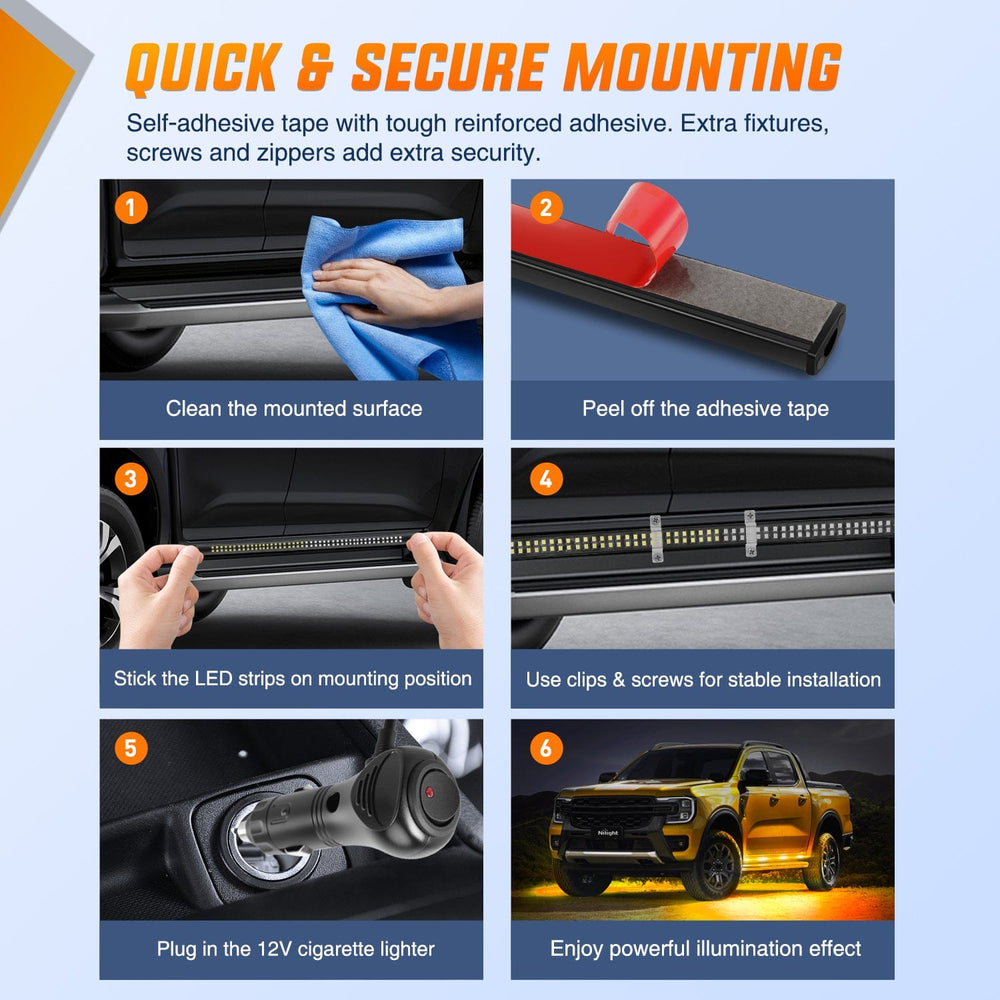 QUICK & SECURE MOUNTING

Self-adhesive tape with tough reinforced adhesive. Extra fixtures, screws and zippers add extra security.

1

Clean the mounted surface

2

Peel off the adhesive tape

3

Stick the LED strips on mounting position

4

Use clips & screws for stable installation

5

Plug in the 12V cigarette lighter

6

Nilight

Enjoy powerful illumination effect