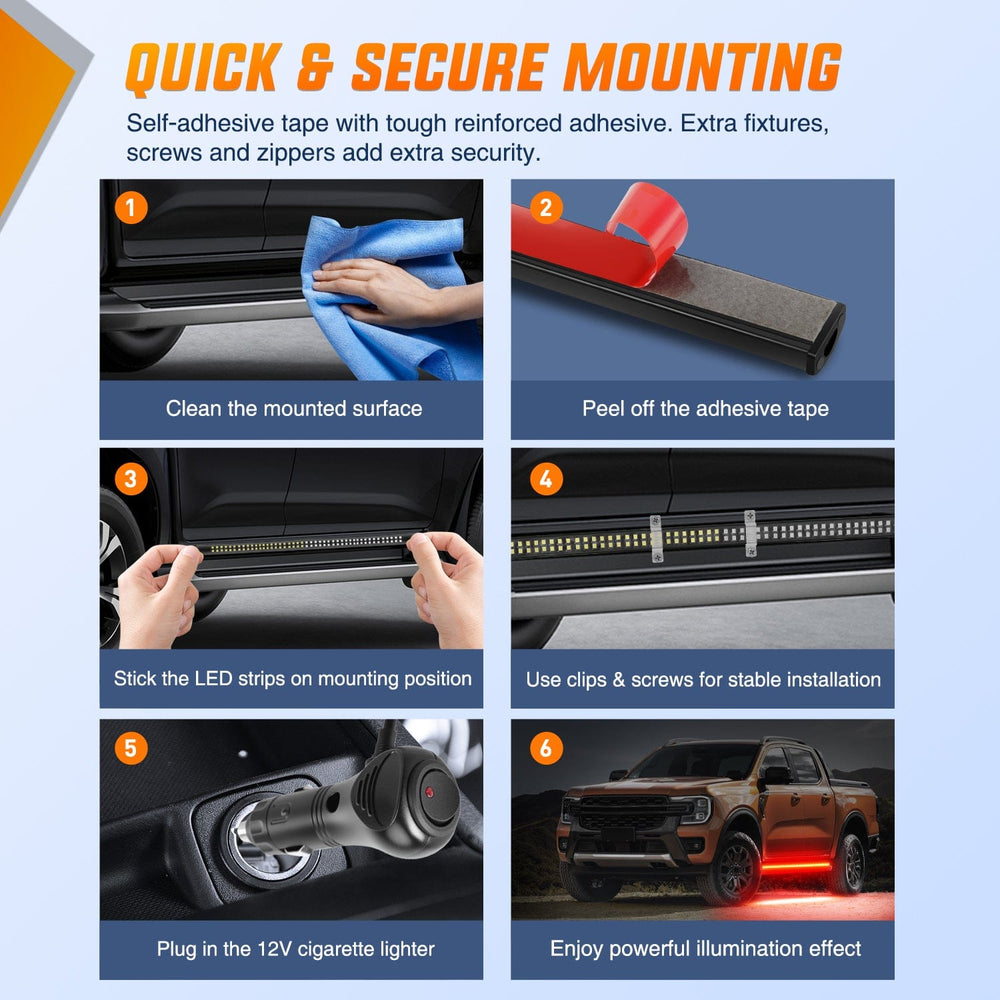 QUICK & SECURE MOUNTING

Self-adhesive tape with tough reinforced adhesive. Extra fixtures, screws and zippers add extra security.

1
Clean the mounted surface

2
Peel off the adhesive tape

3
Stick the LED strips on mounting position

4
Use clips & screws for stable installation

5
Plug in the 12V cigarette lighter

6
Enjoy powerful illumination effect