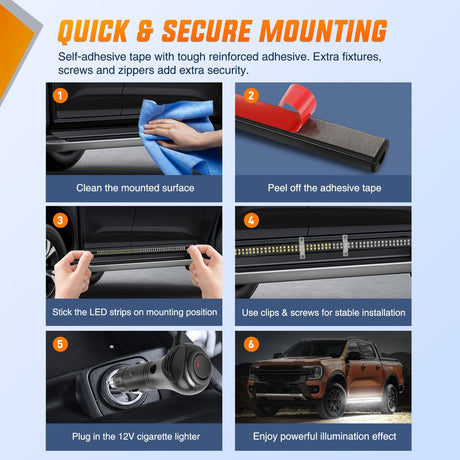 QUICK & SECURE MOUNTING

Self-adhesive tape with tough reinforced adhesive. Extra fixtures, screws and zippers add extra security.

1
Clean the mounted surface

2
Peel off the adhesive tape

3
Stick the LED strips on mounting position

4
Use clips & screws for stable installation

5
Plug in the 12V cigarette lighter

6
Enjoy powerful illumination effect