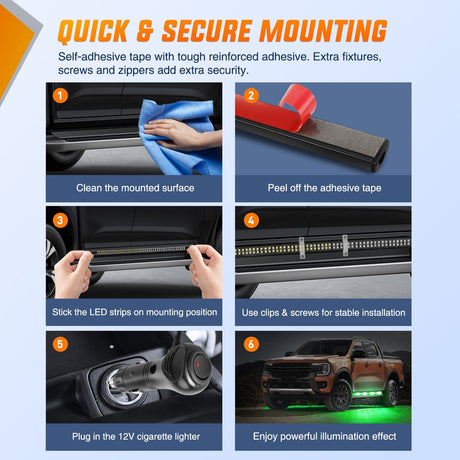 QUICK & SECURE MOUNTING

Self-adhesive tape with tough reinforced adhesive. Extra fixtures, screws and zippers add extra security.

1
Clean the mounted surface

2
Peel off the adhesive tape

3
Stick the LED strips on mounting position

4
Use clips & screws for stable installation

5
Plug in the 12V cigarette lighter

6
Enjoy powerful illumination effect