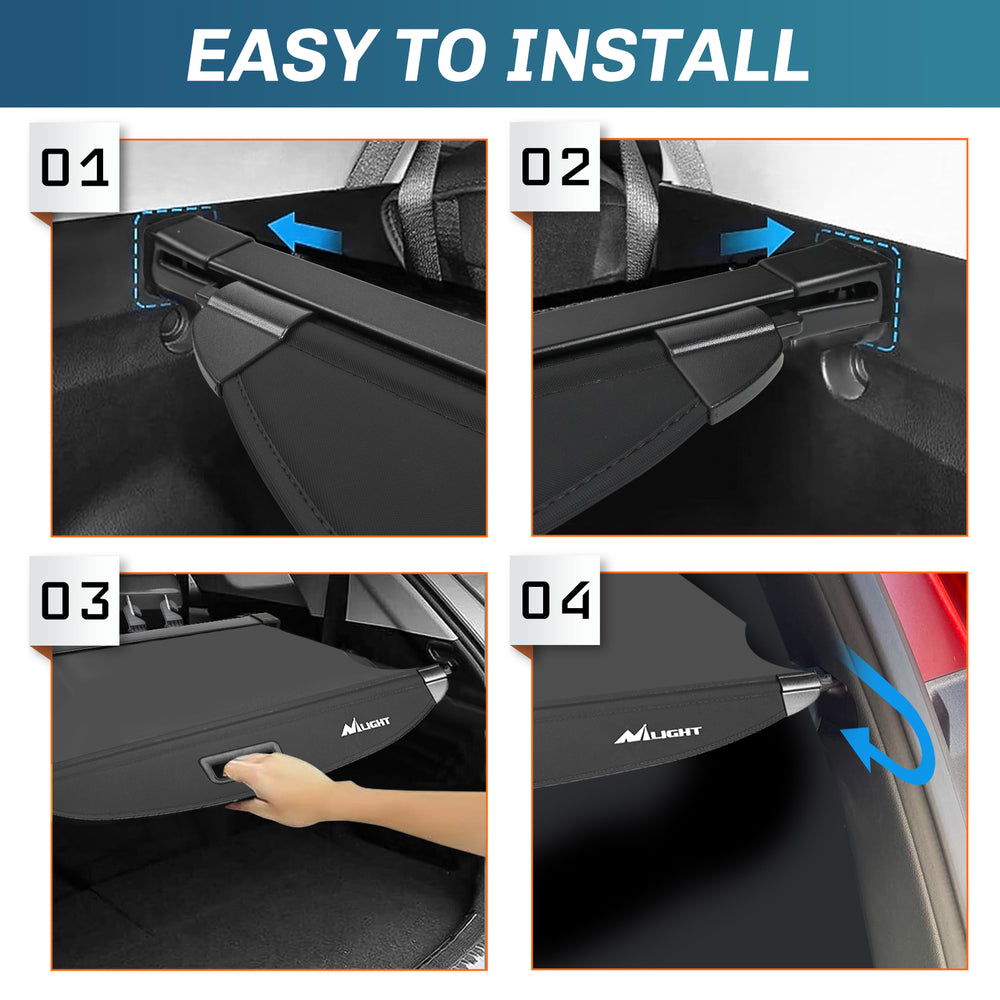 EASY TO INSTALL

01

02

03

NLIGHT

04

NLIGHT