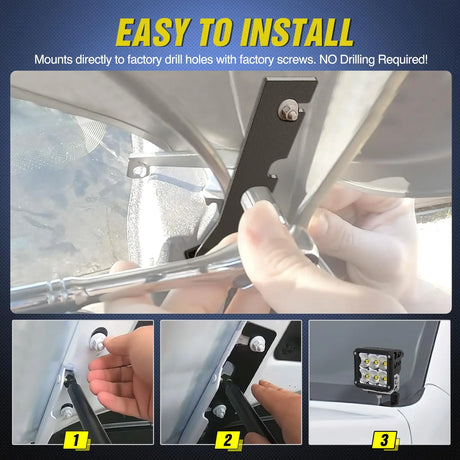 EASY TO INSTALL
Mounts directly to factory drill holes with factory screws. NO Drilling Required!

1

2

3