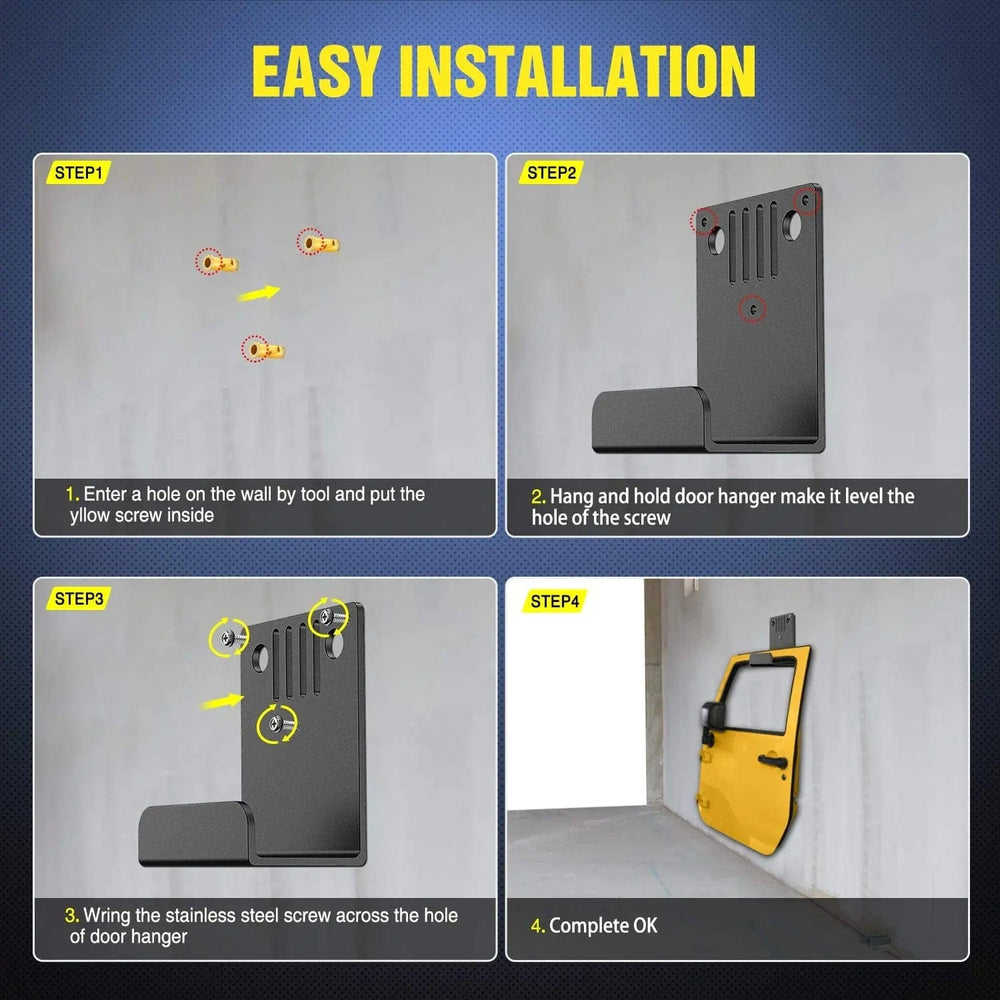 EASY INSTALLATION

STEP1

1. Enter a hole on the wall by tool and put the yllow screw inside

STEP2

2. Hang and hold door hanger make it level the hole of the screw

STEP3

3. Wring the stainless steel screw across the hole of door hanger

STEP4

4. Complete OK