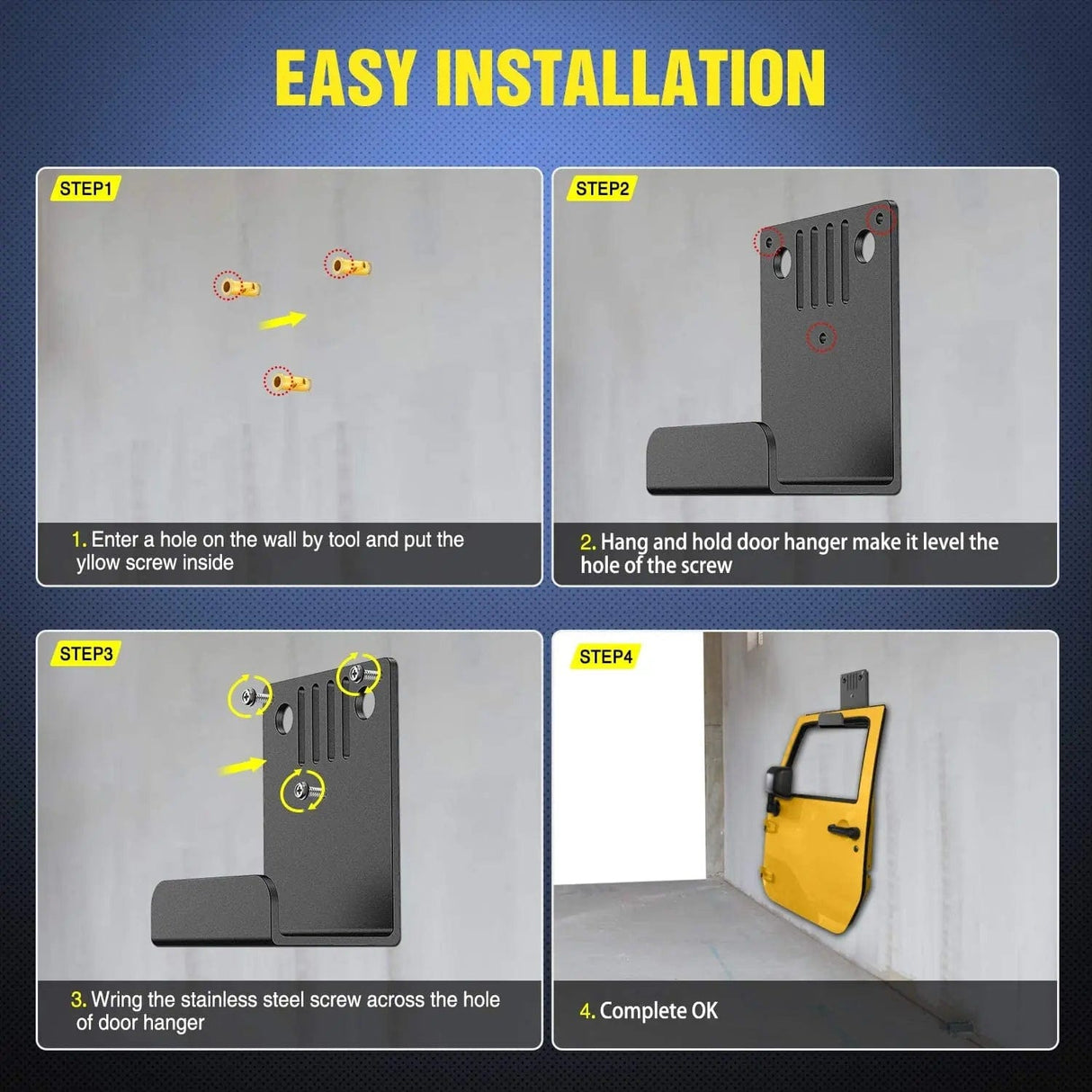 EASY INSTALLATION

STEP1

1. Enter a hole on the wall by tool and put the yllow screw inside

STEP2

2. Hang and hold door hanger make it level the hole of the screw

STEP3

3. Wring the stainless steel screw across the hole of door hanger

STEP4

4. Complete OK