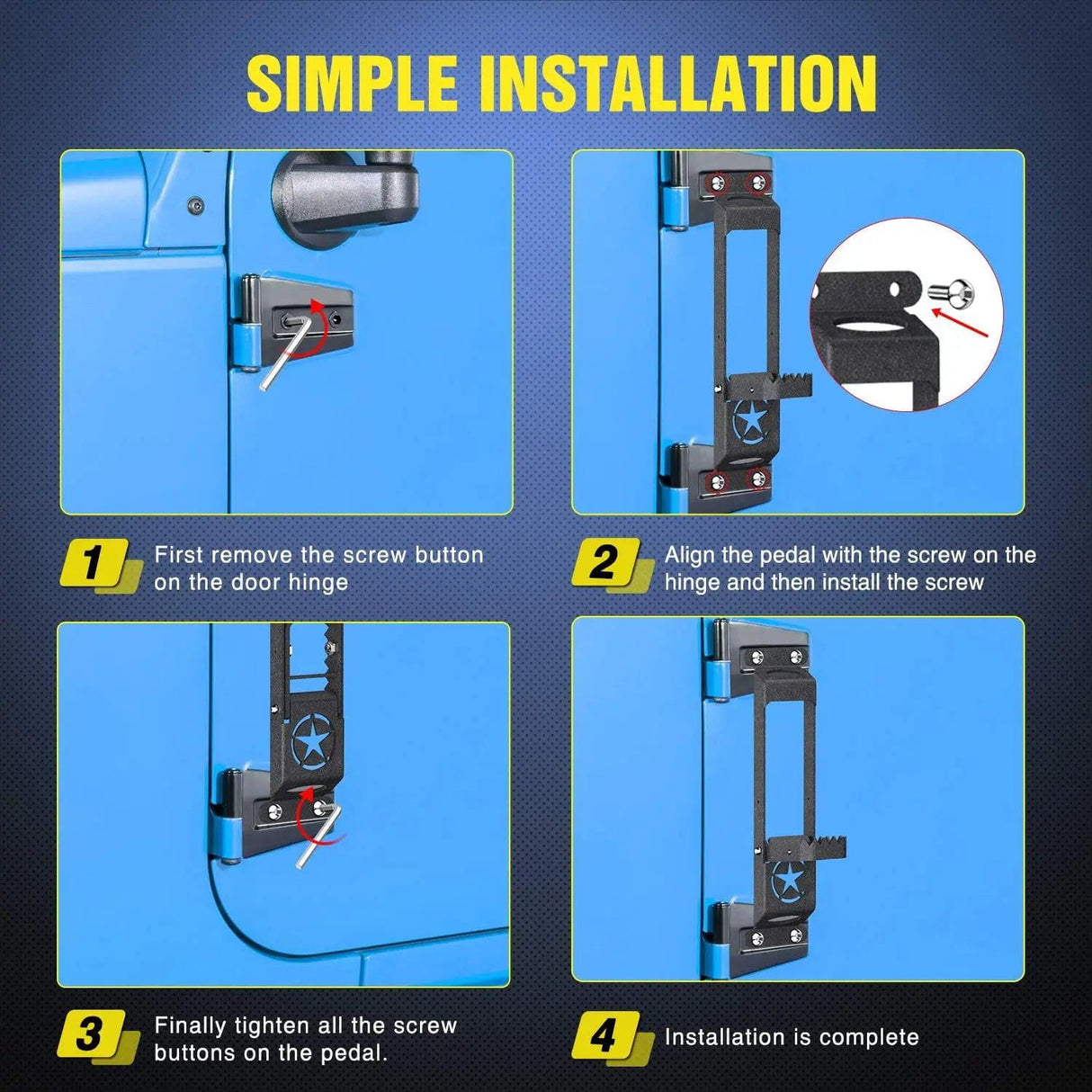 SIMPLE INSTALLATION

1 First remove the screw button on the door hinge

2 Align the pedal with the screw on the hinge and then install the screw

3 Finally tighten all the screw buttons on the pedal.

4 Installation is complete