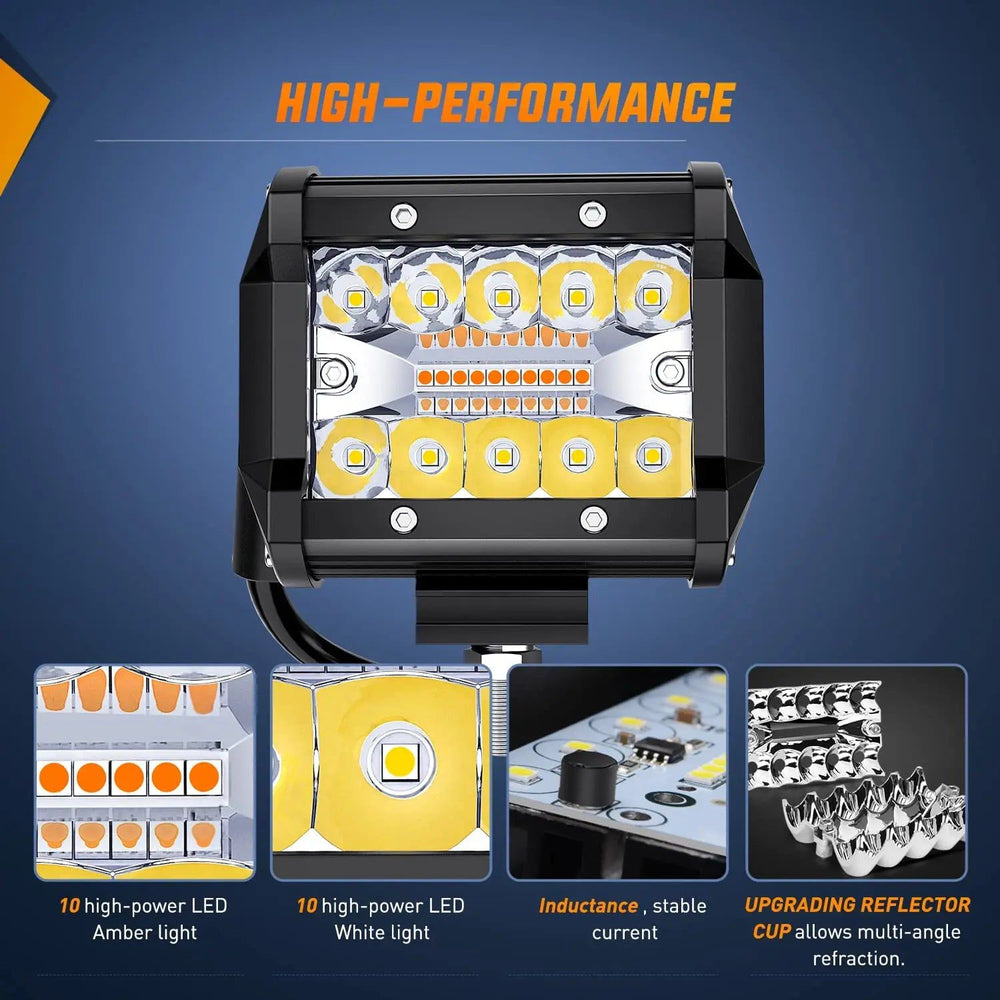 HIGH-PERFORMANCE

10 high-power LED Amber light

10 high-power LED White light

Inductance , stable current

UPGRADING REFLECTOR CUP allows multi-angle refraction.