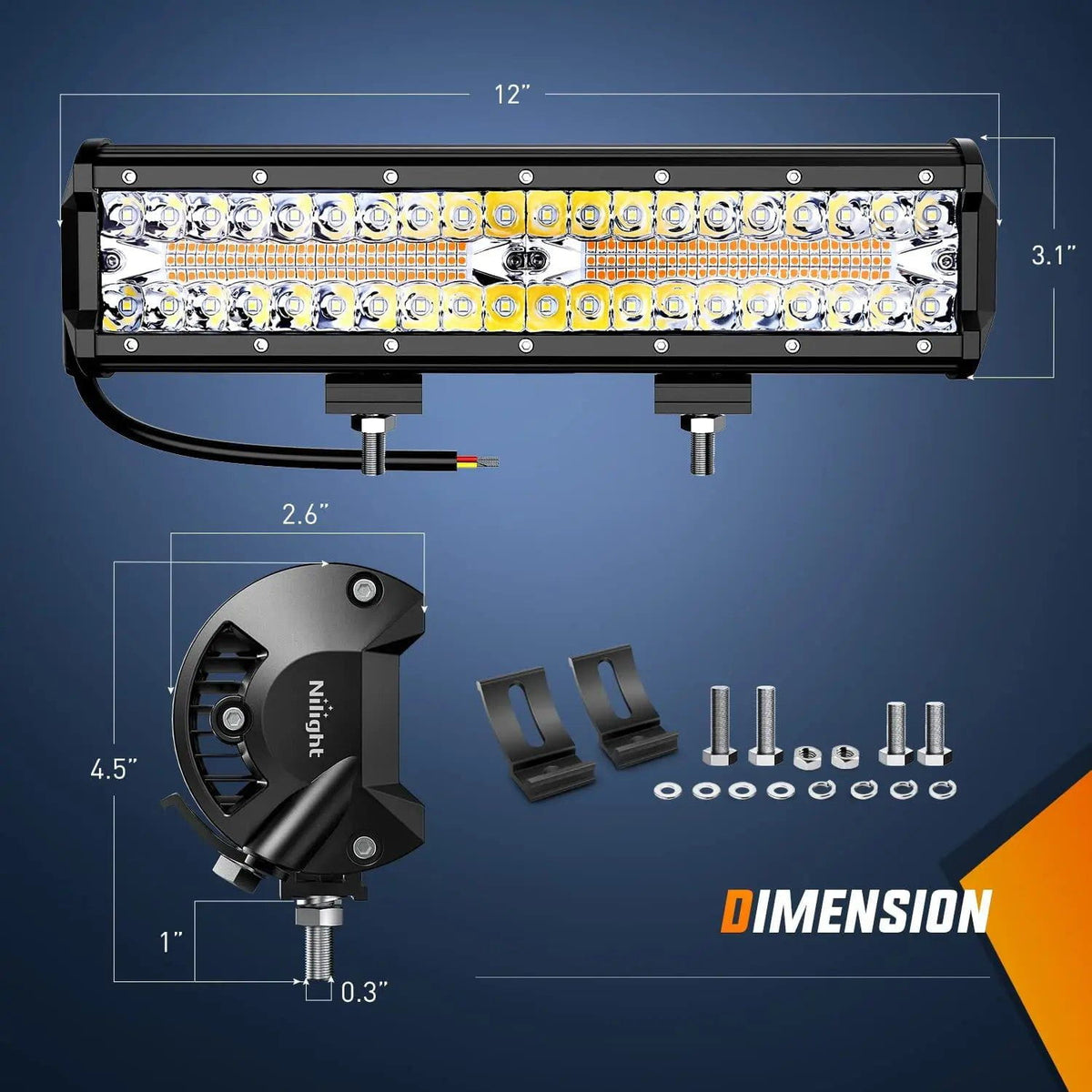 12"

3.1"

2.6"

Nilight

4.5"

1"

0.3"

DIMENSION