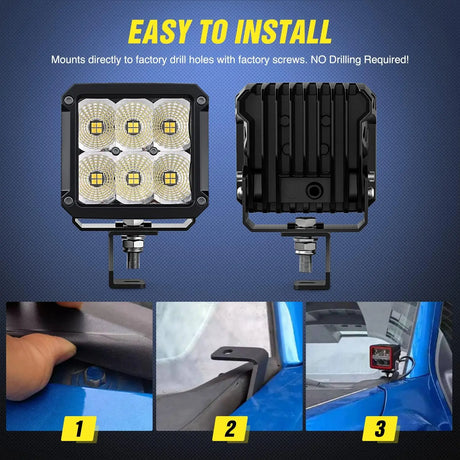 EASY TO INSTALL

Mounts directly to factory drill holes with factory screws. NO Drilling Required!

1

2

3