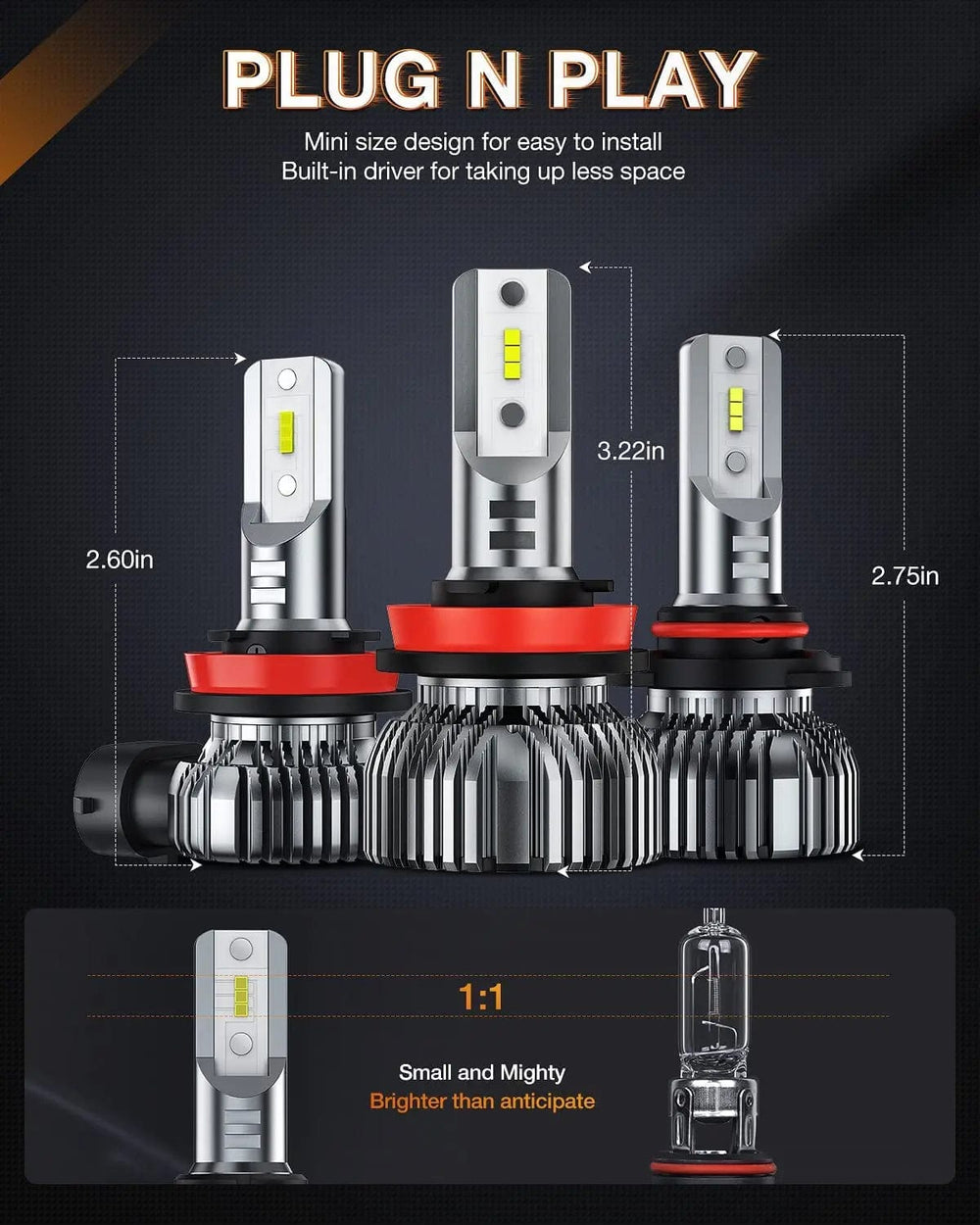 PLUG N PLAY

Mini size design for easy to install
Built-in driver for taking up less space

2.60in

3.22in

2.75in

1:1

Small and Mighty
Brighter than anticipate