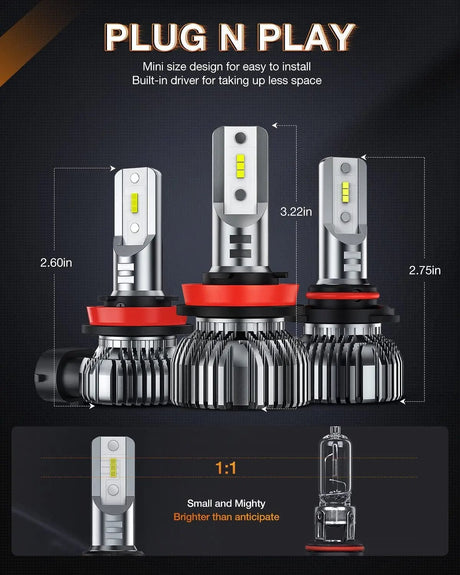 PLUG N PLAY

Mini size design for easy to install
Built-in driver for taking up less space

2.60in

3.22in

2.75in

1:1

Small and Mighty
Brighter than anticipate