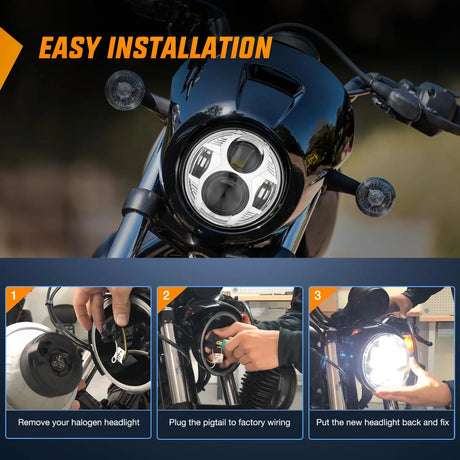 EASY INSTALLATION

1
Remove your halogen headlight

2
Plug the pigtail to factory wiring

3
Put the new headlight back and fix