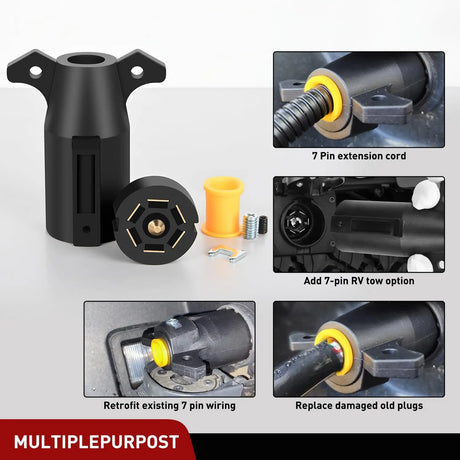 7 Pin extension cord

Add 7-pin RV tow option

Retrofit existing 7 pin wiring

Replace damaged old plugs

MULTIPLEPURPOST