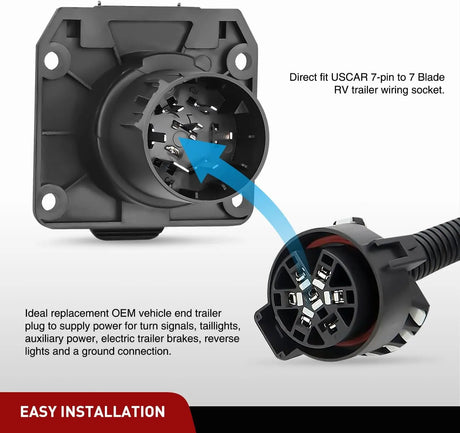 Direct fit USCAR 7-pin to 7 Blade RV trailer wiring socket.

Ideal replacement OEM vehicle end trailer plug to supply power for turn signals, taillights, auxiliary power, electric trailer brakes, reverse lights and a ground connection.

EASY INSTALLATION